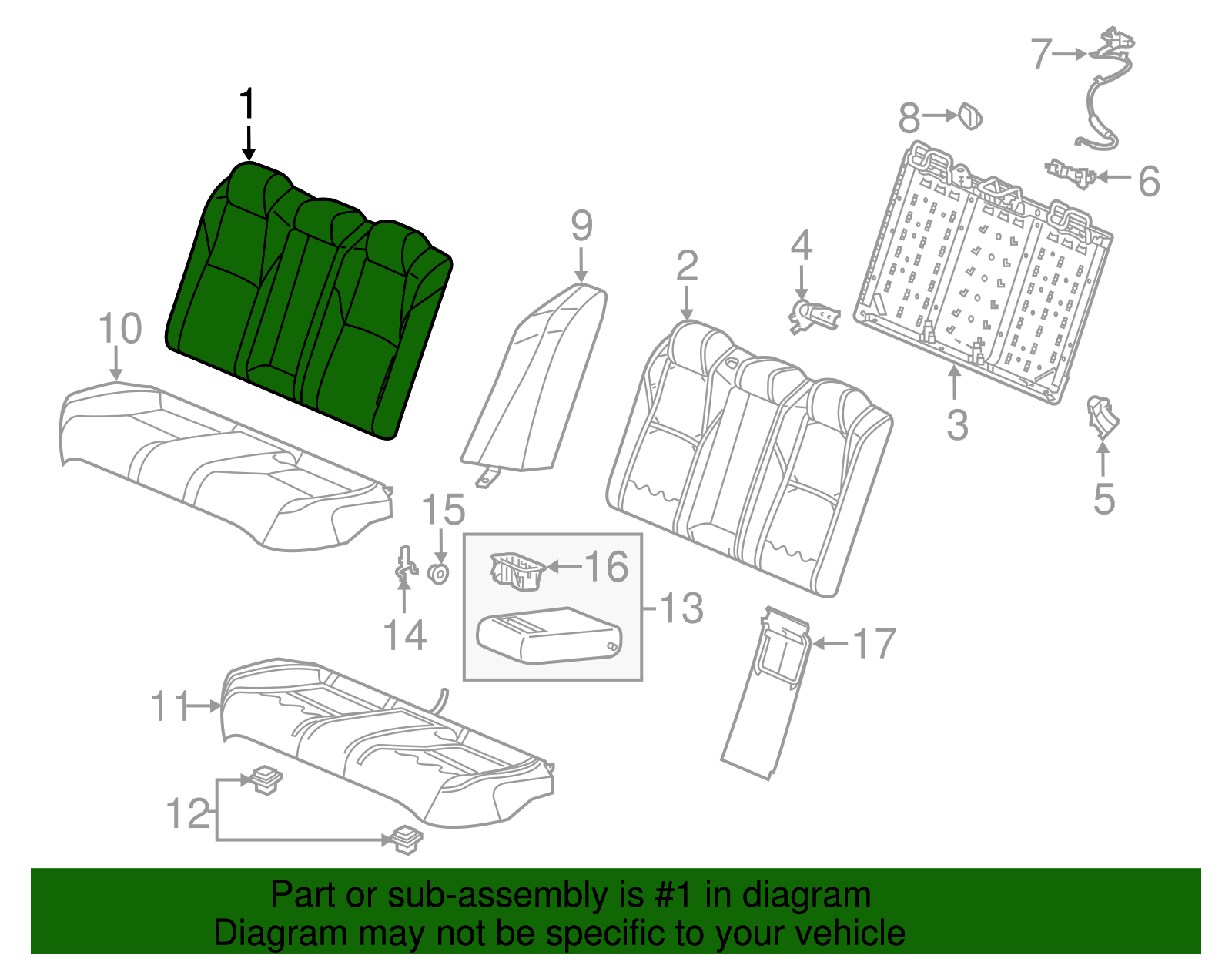 1
7
8
6
9
4
2
10
3
5
15
16
13
14
17
11
12

Part or sub-assembly is #1 in diagram
Diagram may not be specific to your vehicle