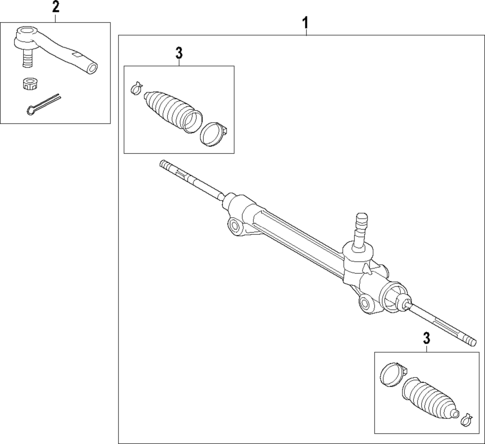 2
1
3
3