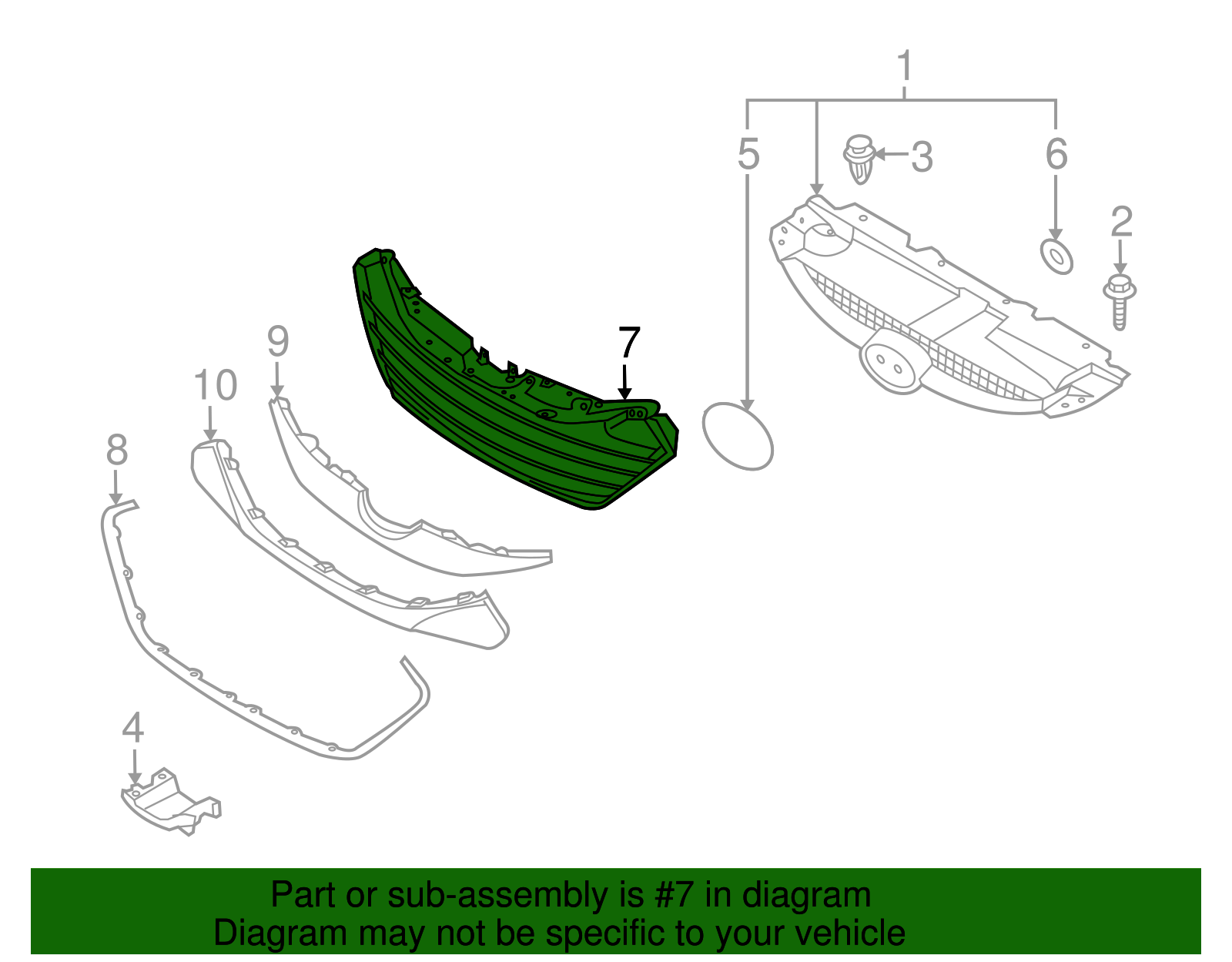 1
5
3
6
2
7
9
10
8
4

Part or sub-assembly is #7 in diagram
Diagram may not be specific to your vehicle