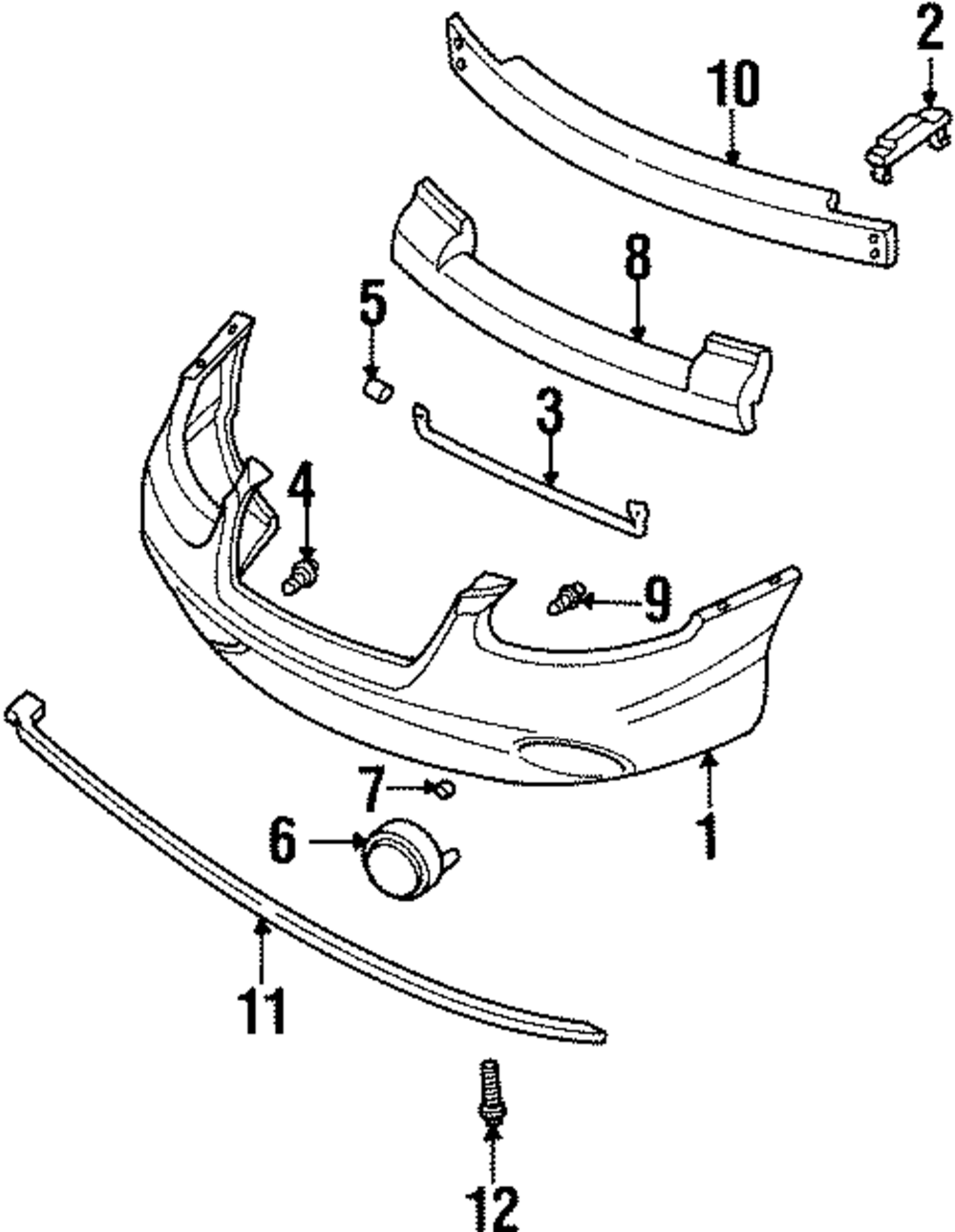 2
10
8
5
3
4
9
7
1
6
11
12