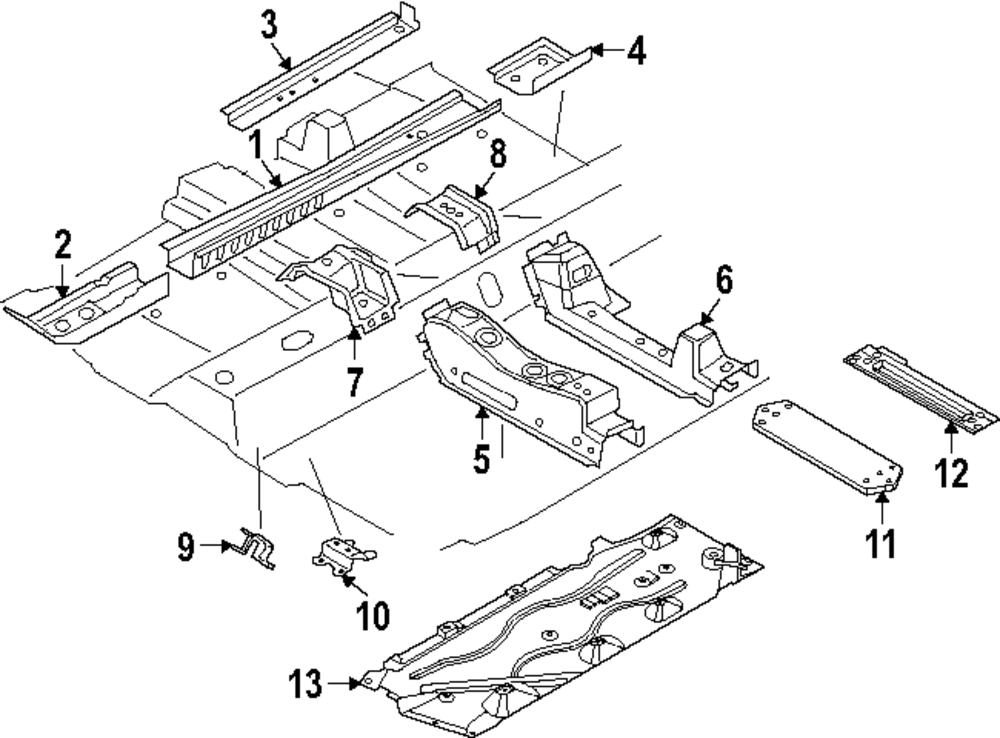 3
4
1
8
2
6
7
5
12
11
9
10
13