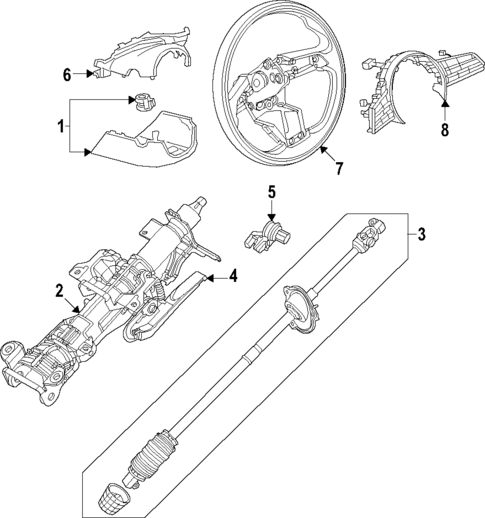 6
1
7
8
5
3
4
2