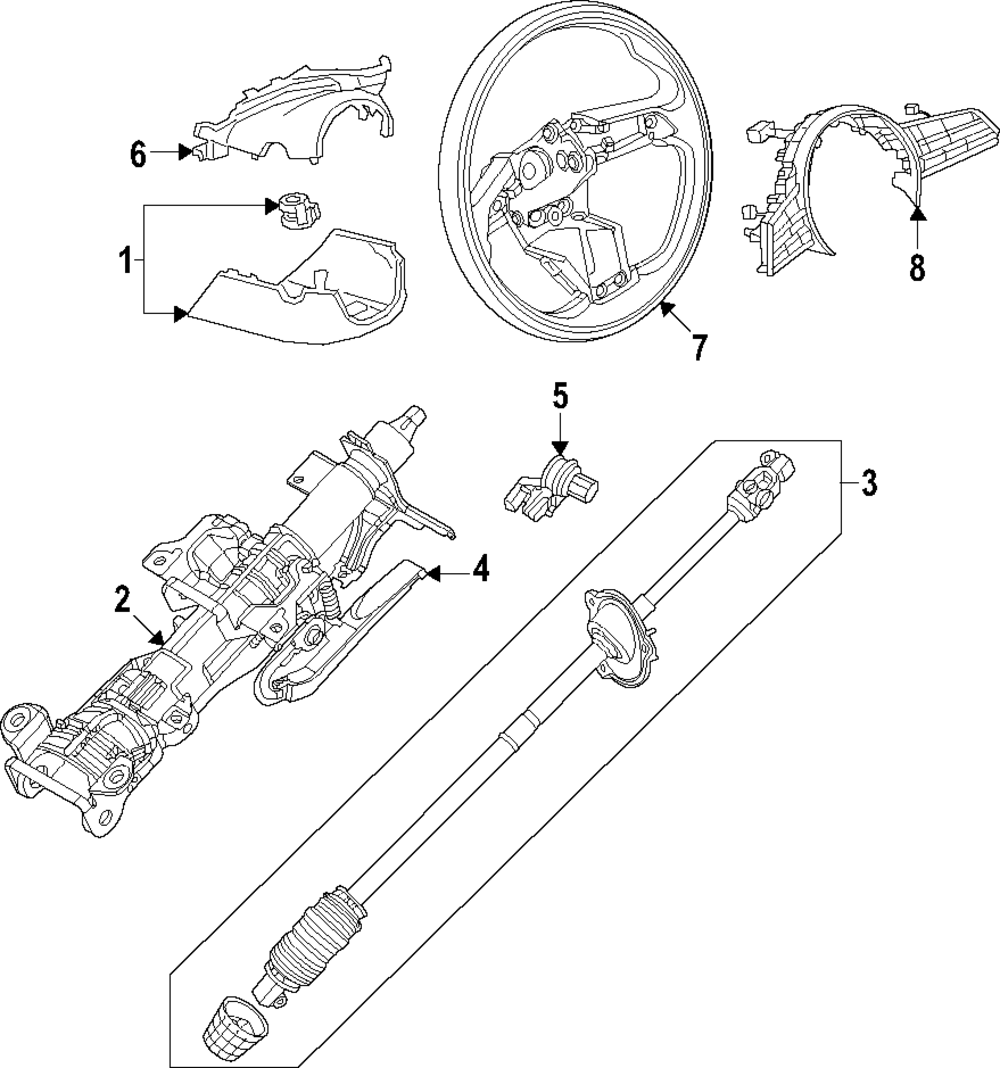 6
1
7
8
5
3
4
2