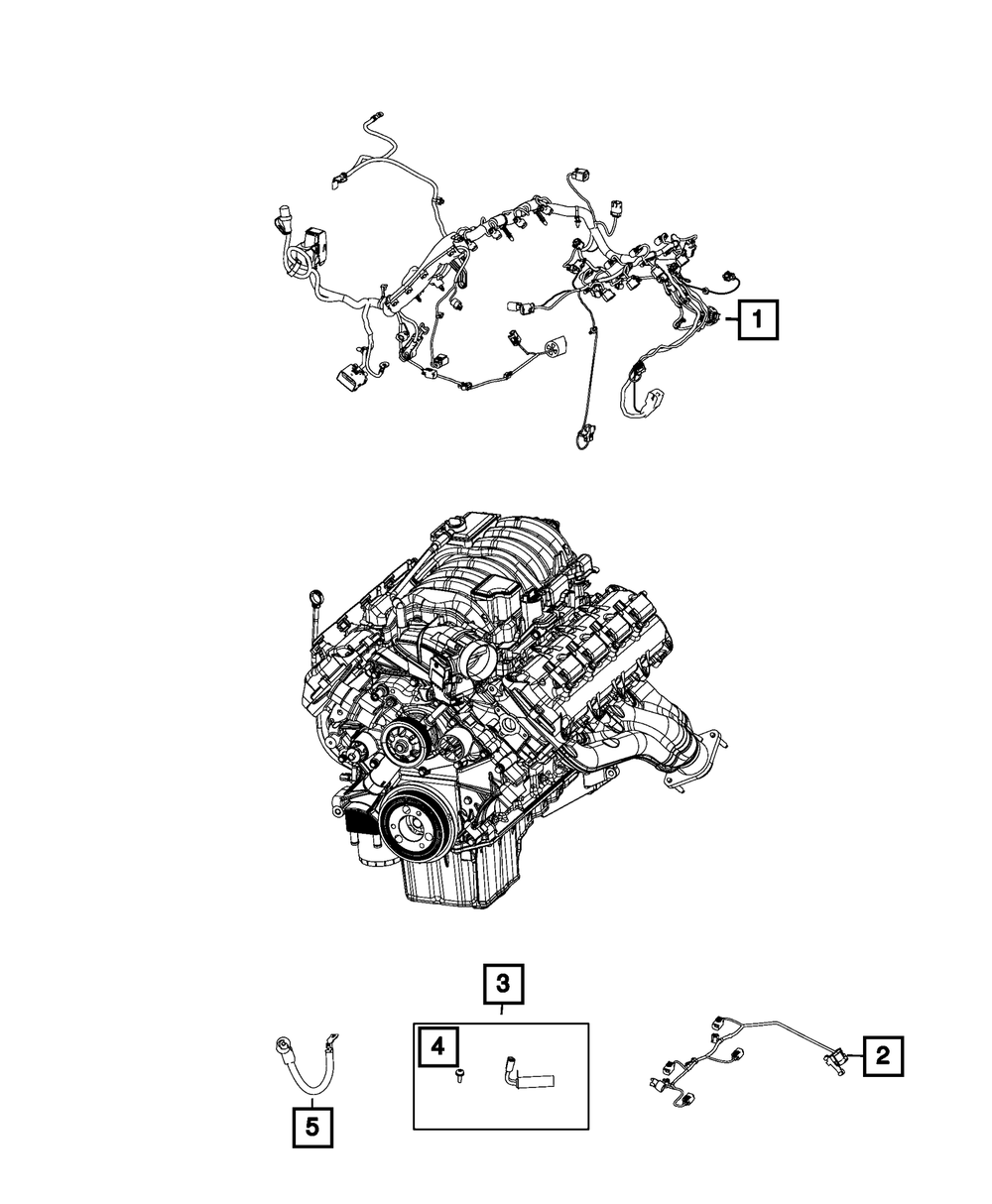 1

3

4

2

5