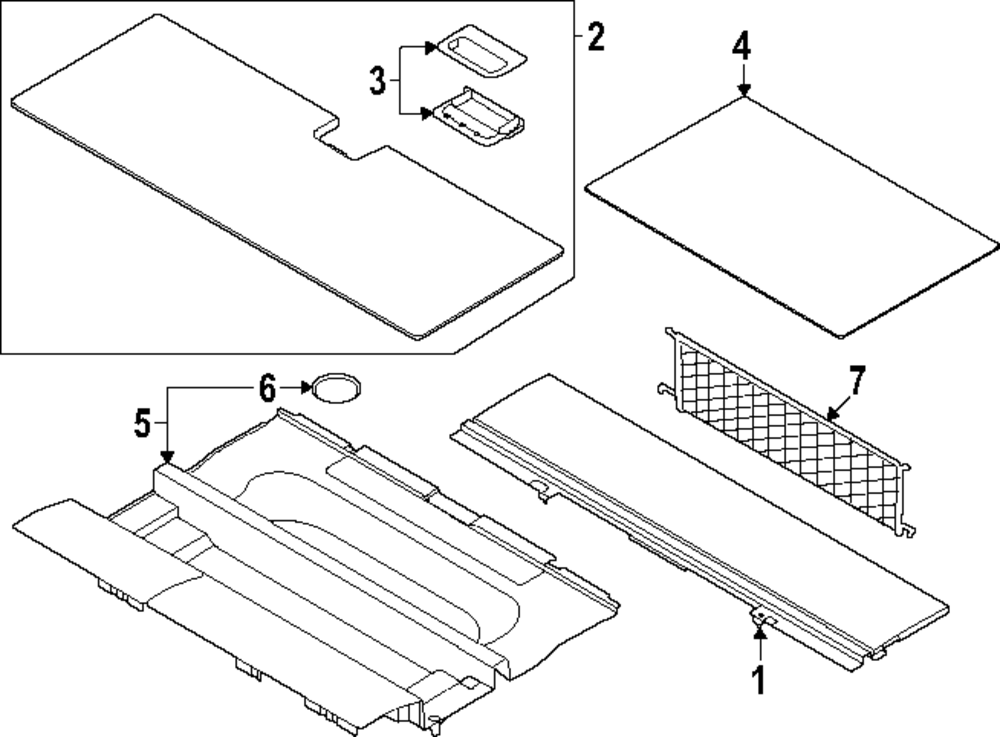 2
3
4
6
5
7
1