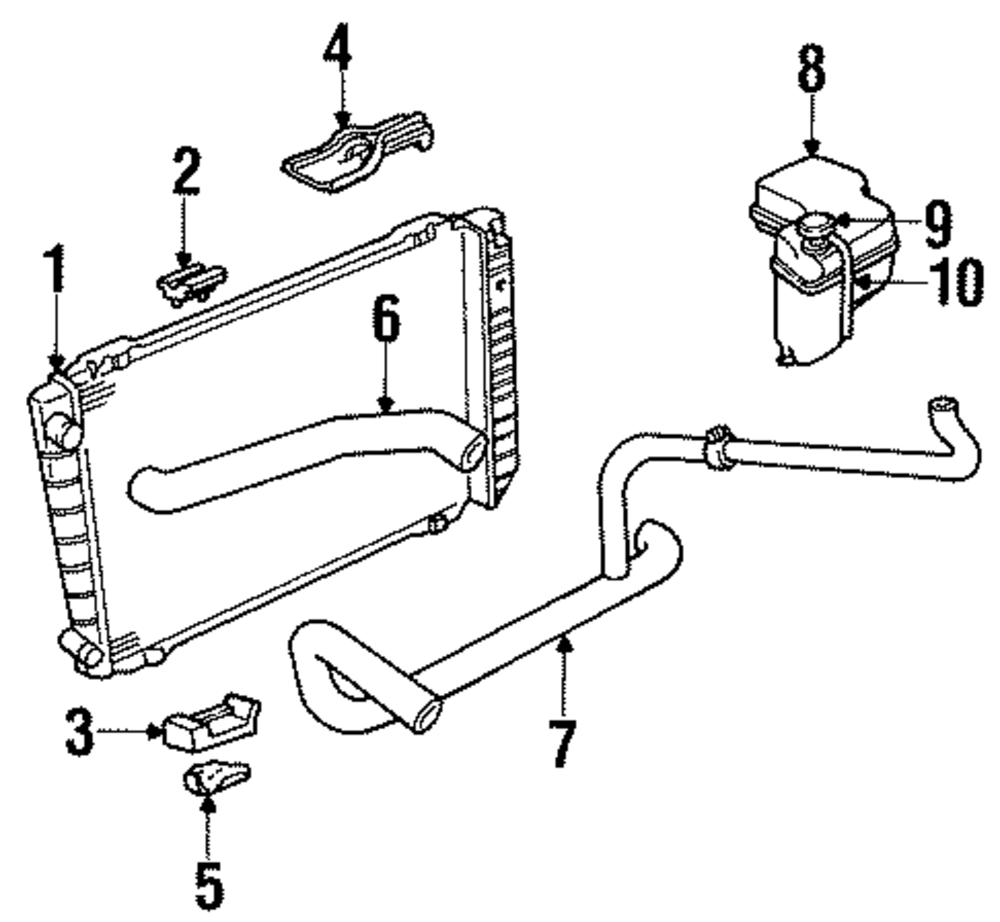 4
8
2
9
1
10
6
3
7
5