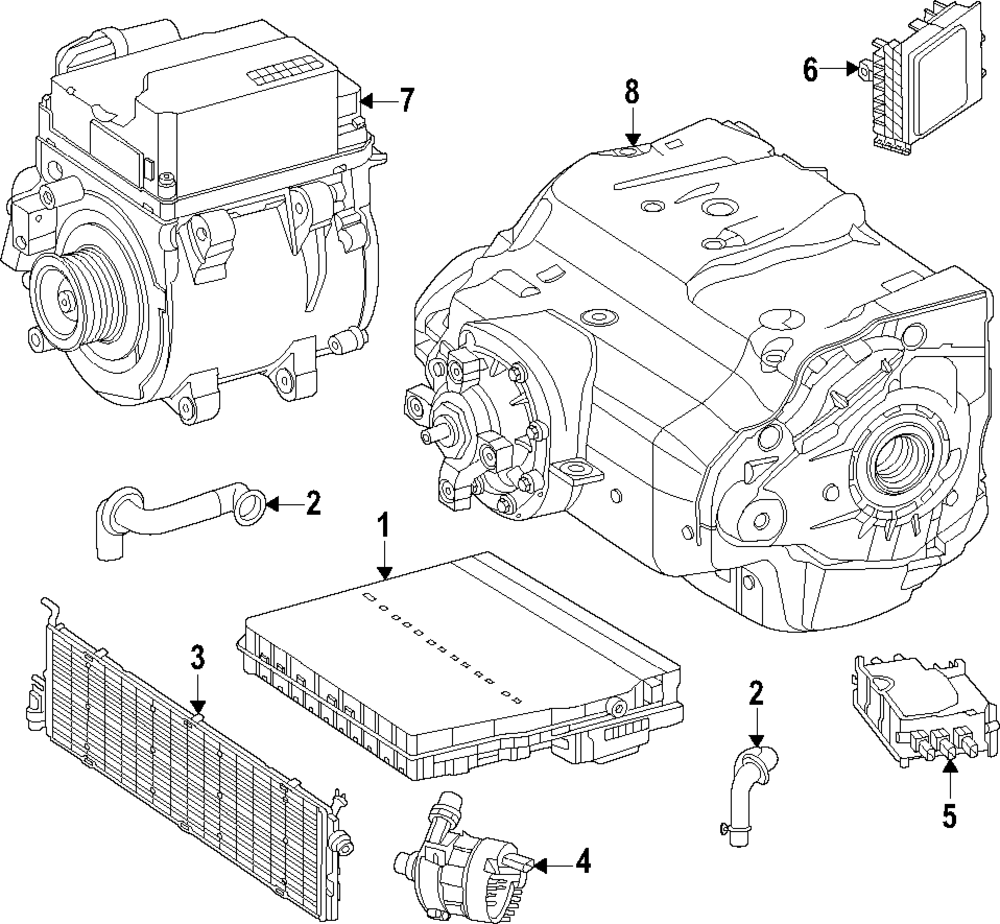 7
8
6
2
1
3
2
5
4