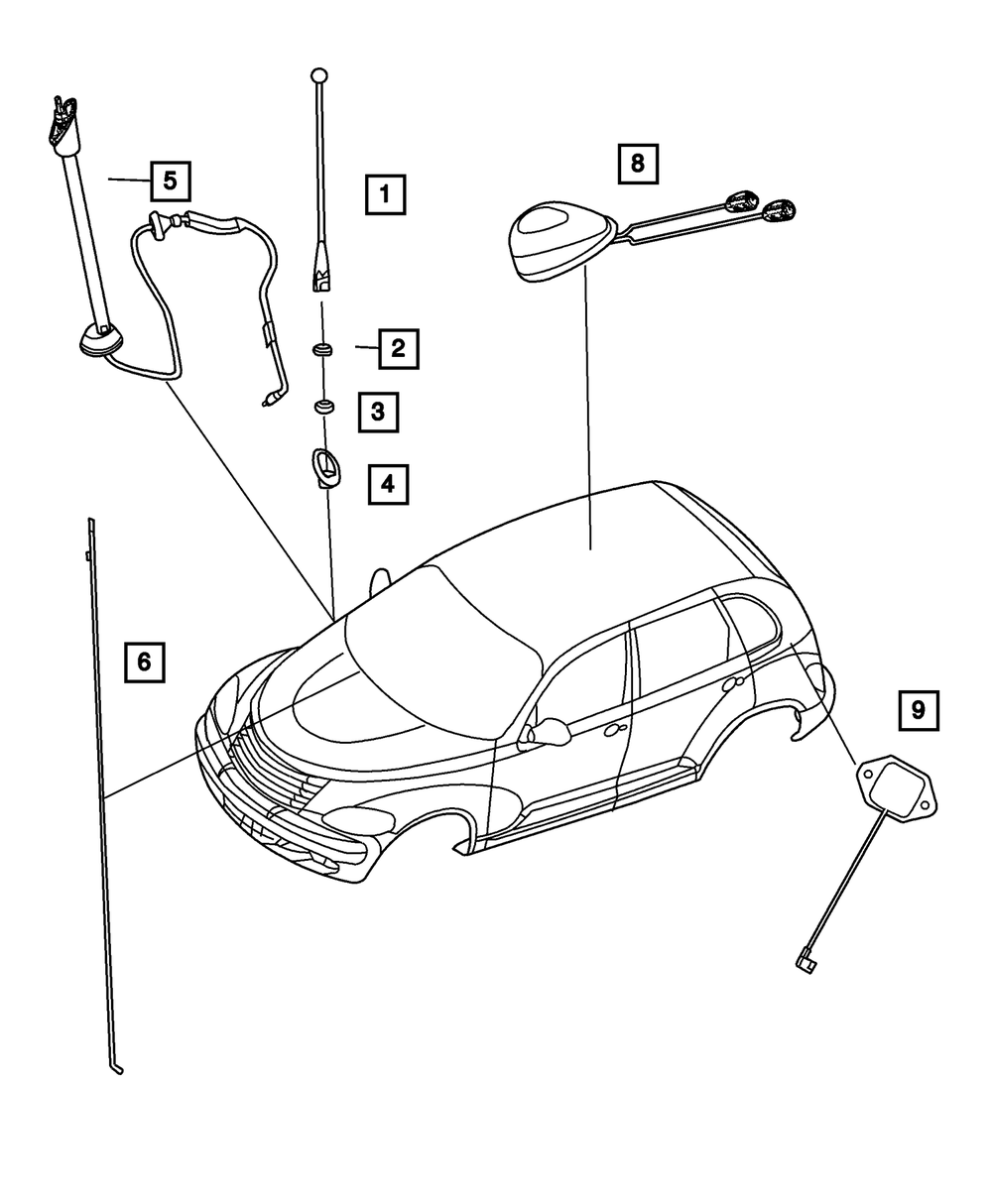 5
1
8
2
3
4
6
9