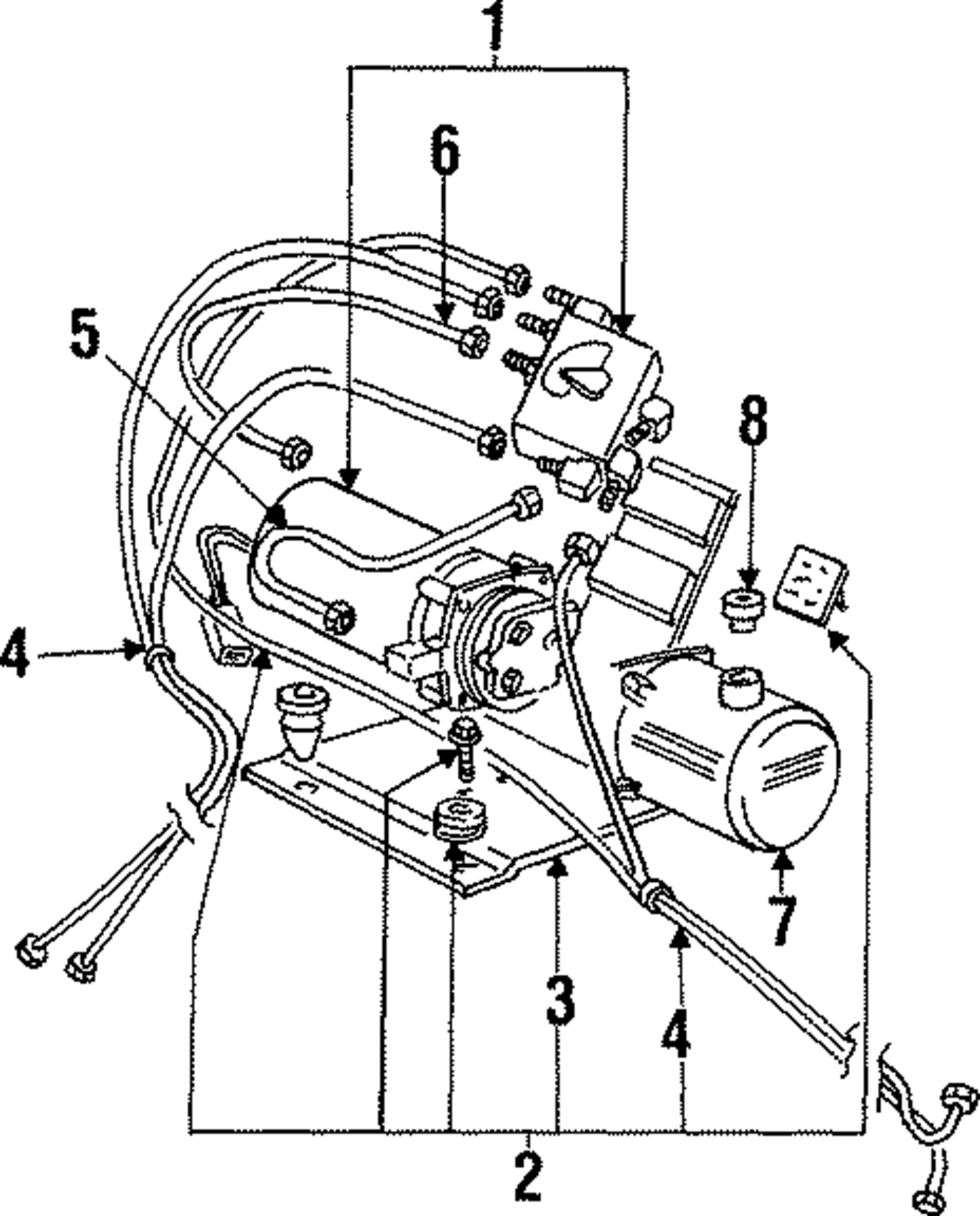 1
6
5
8
4
7
3
4
2