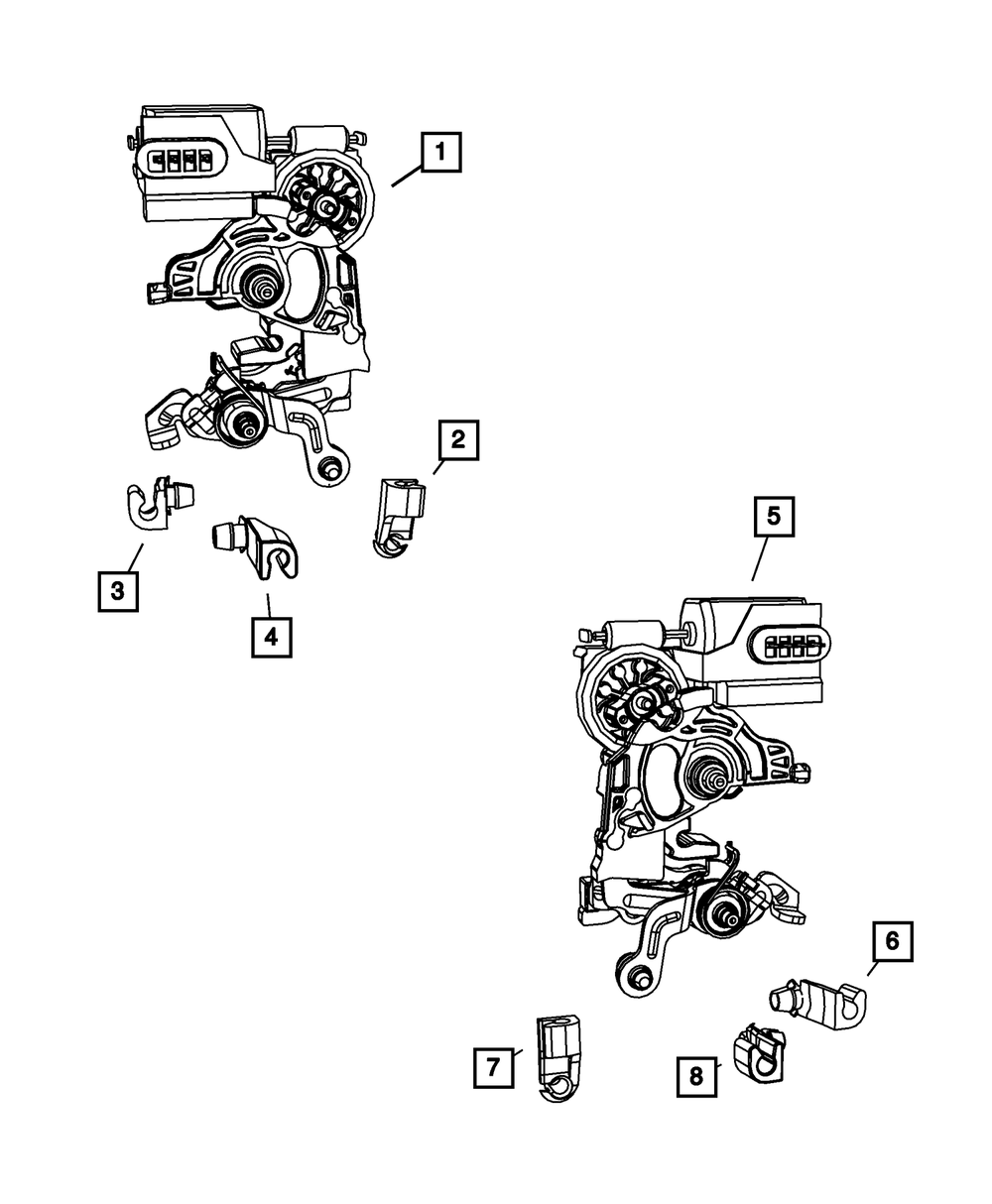 1
2
3
4
5
6
7
8