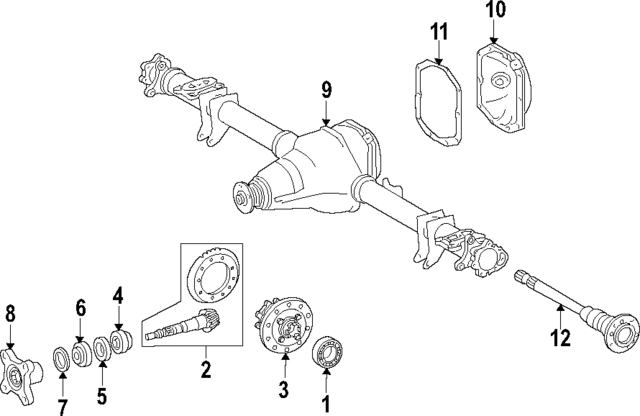 10
11
9
8
6
4
2
12
7
5
3
1