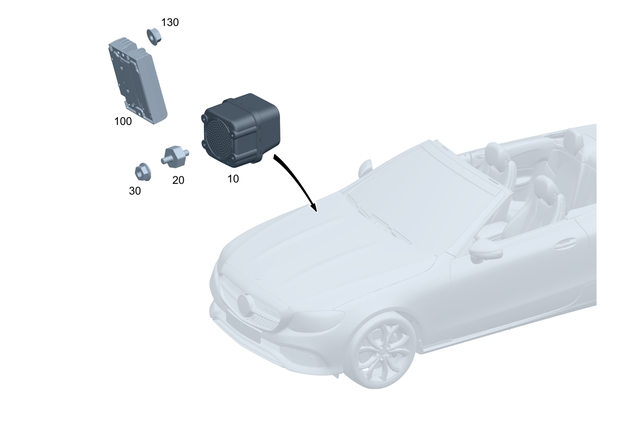 130

100

30

20

10