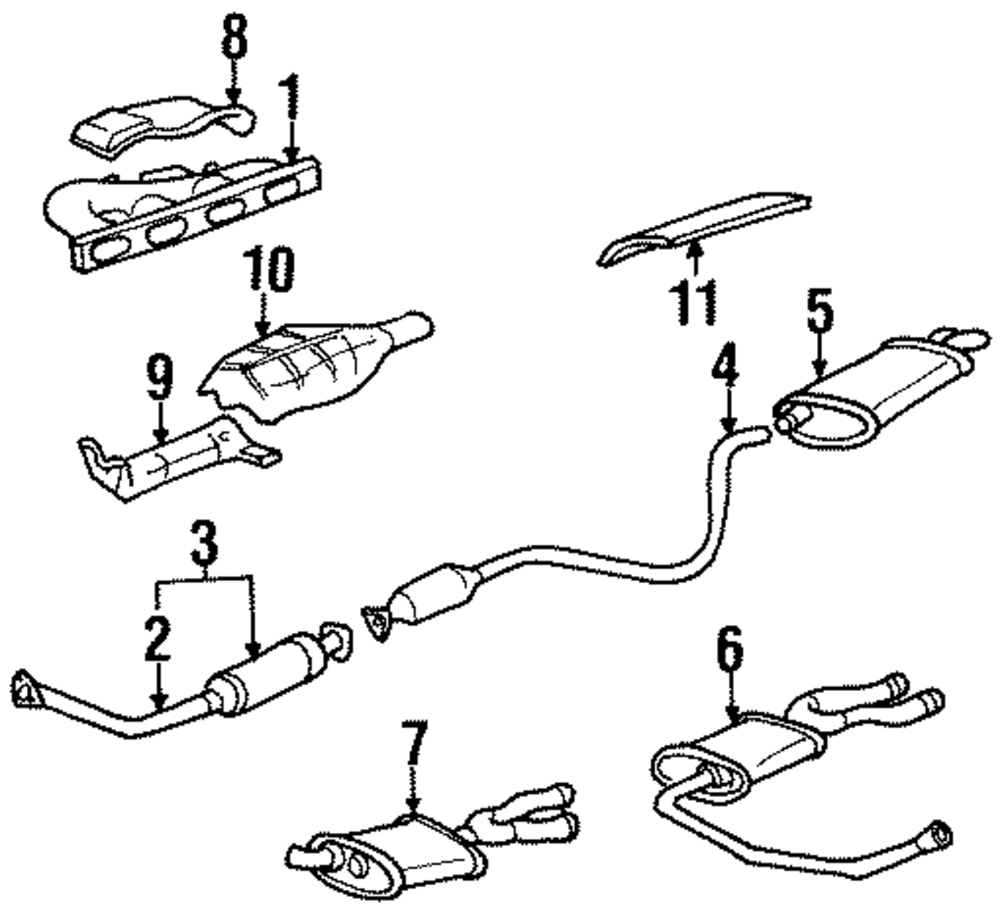 8
1
10
11
5
9
4
3
2
6
7