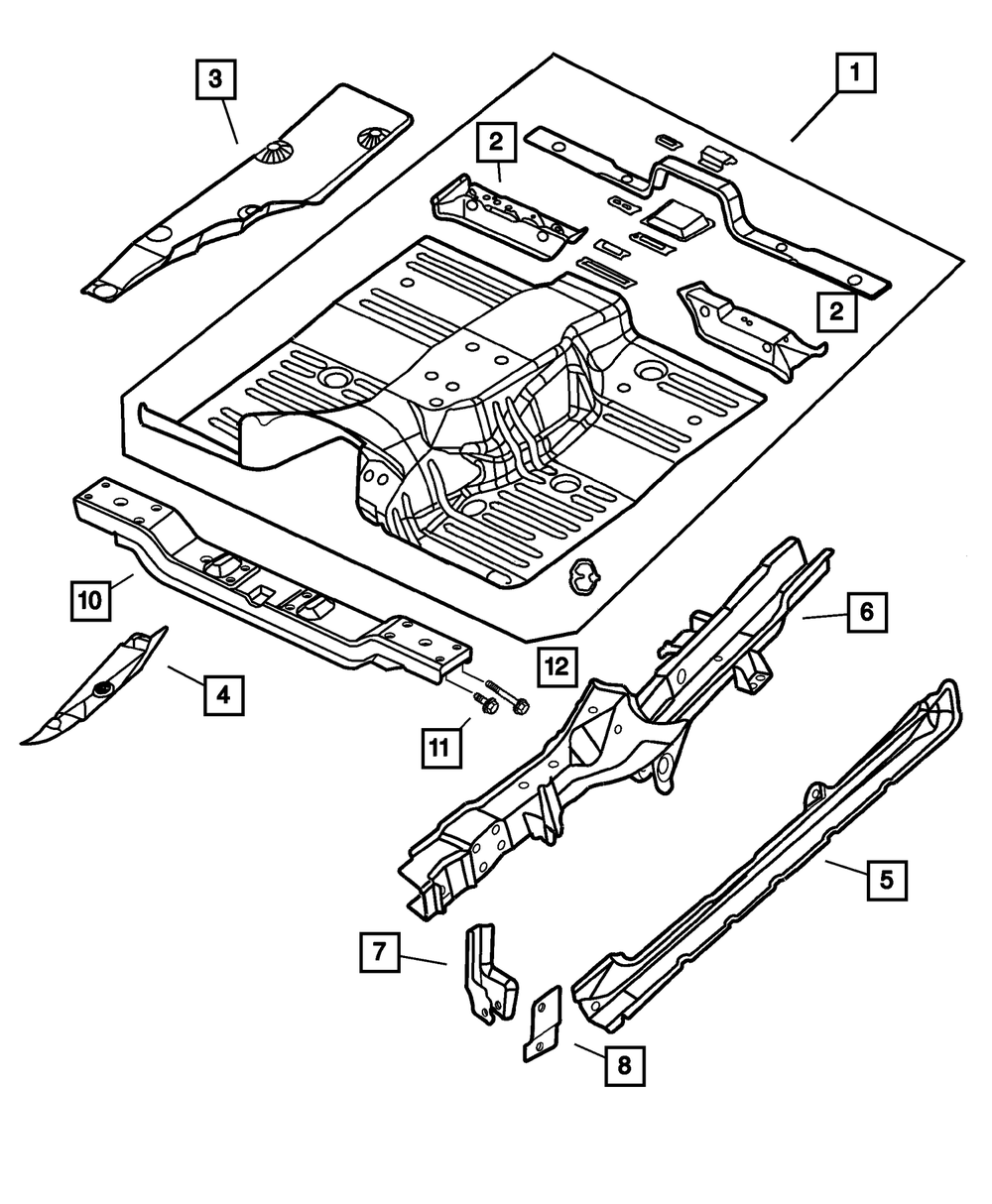 3
1
2
2
10
4
12
11
6
5
7
8