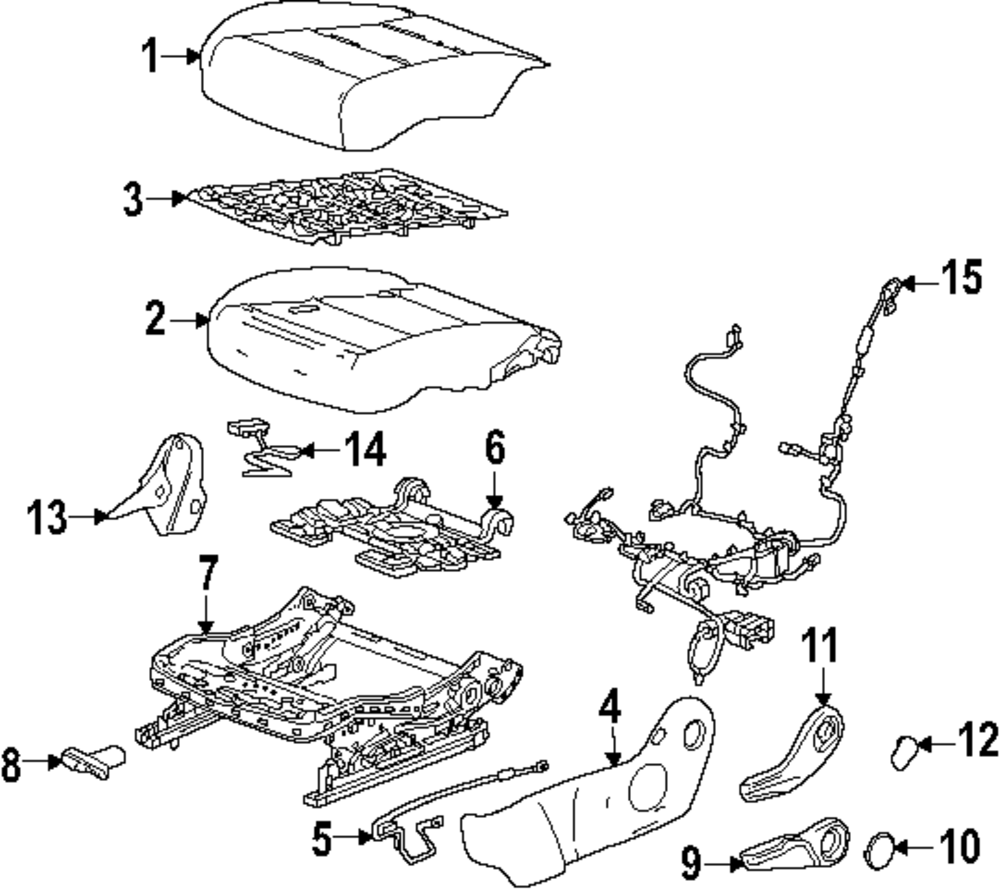 1
3
2
15
14
6
13
7
11
4
12
8
5
9
10