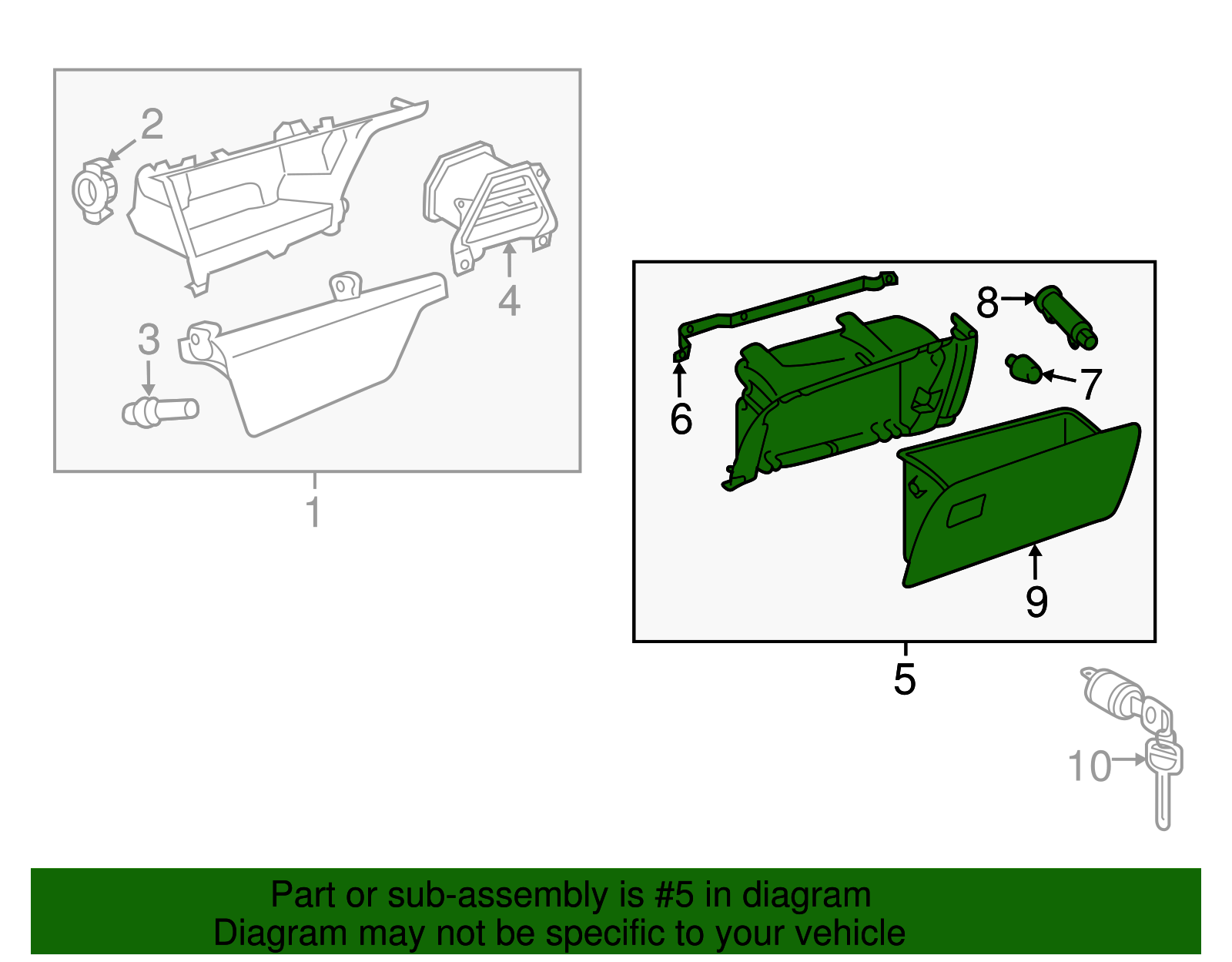 2
4
3
1
8
7
6
9
5
10

Part or sub-assembly is #5 in diagram
Diagram may not be specific to your vehicle