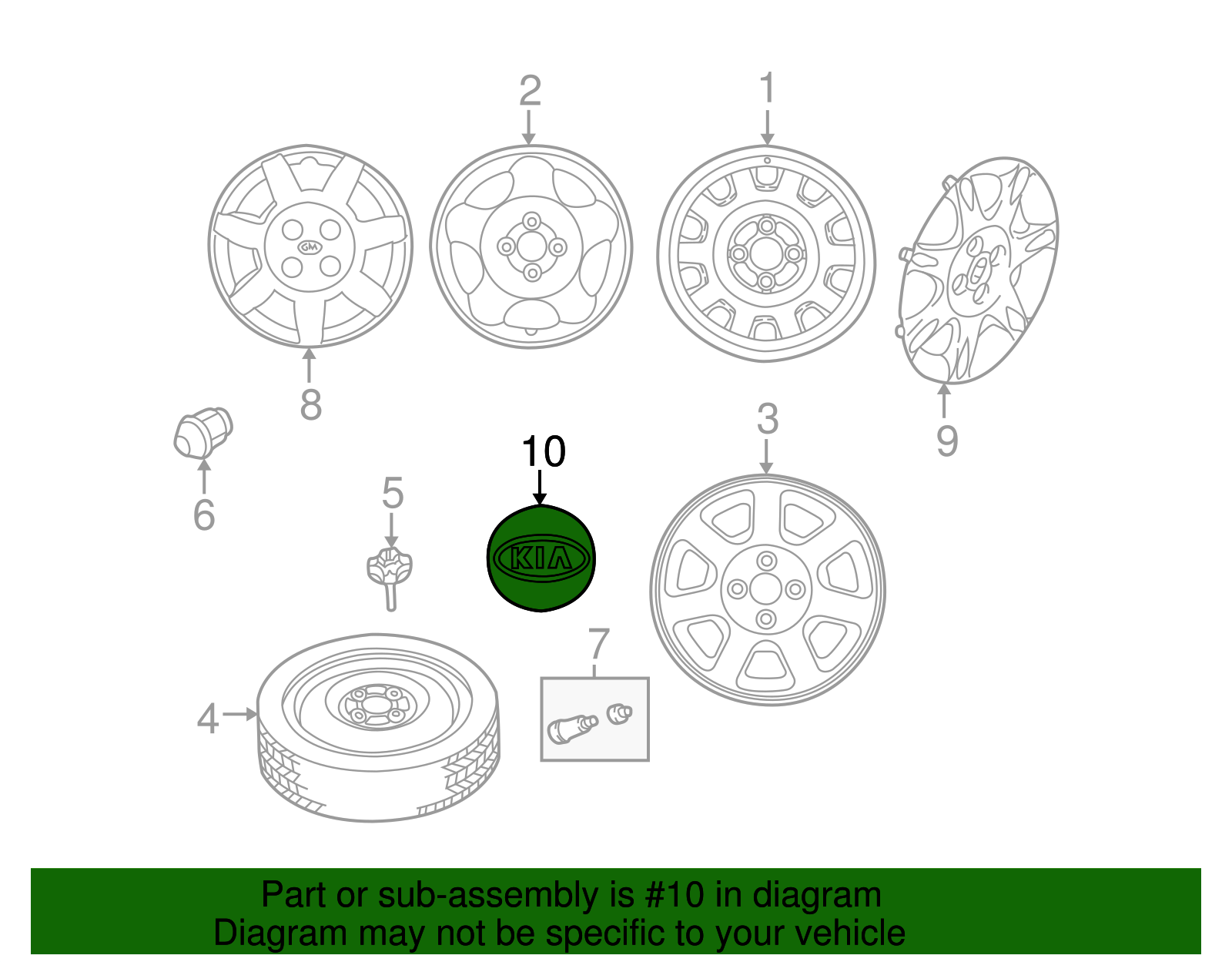 2

1

GM

8

9

6

10

3

5

KIA

7

4

Part or sub-assembly is #10 in diagram
Diagram may not be specific to your vehicle