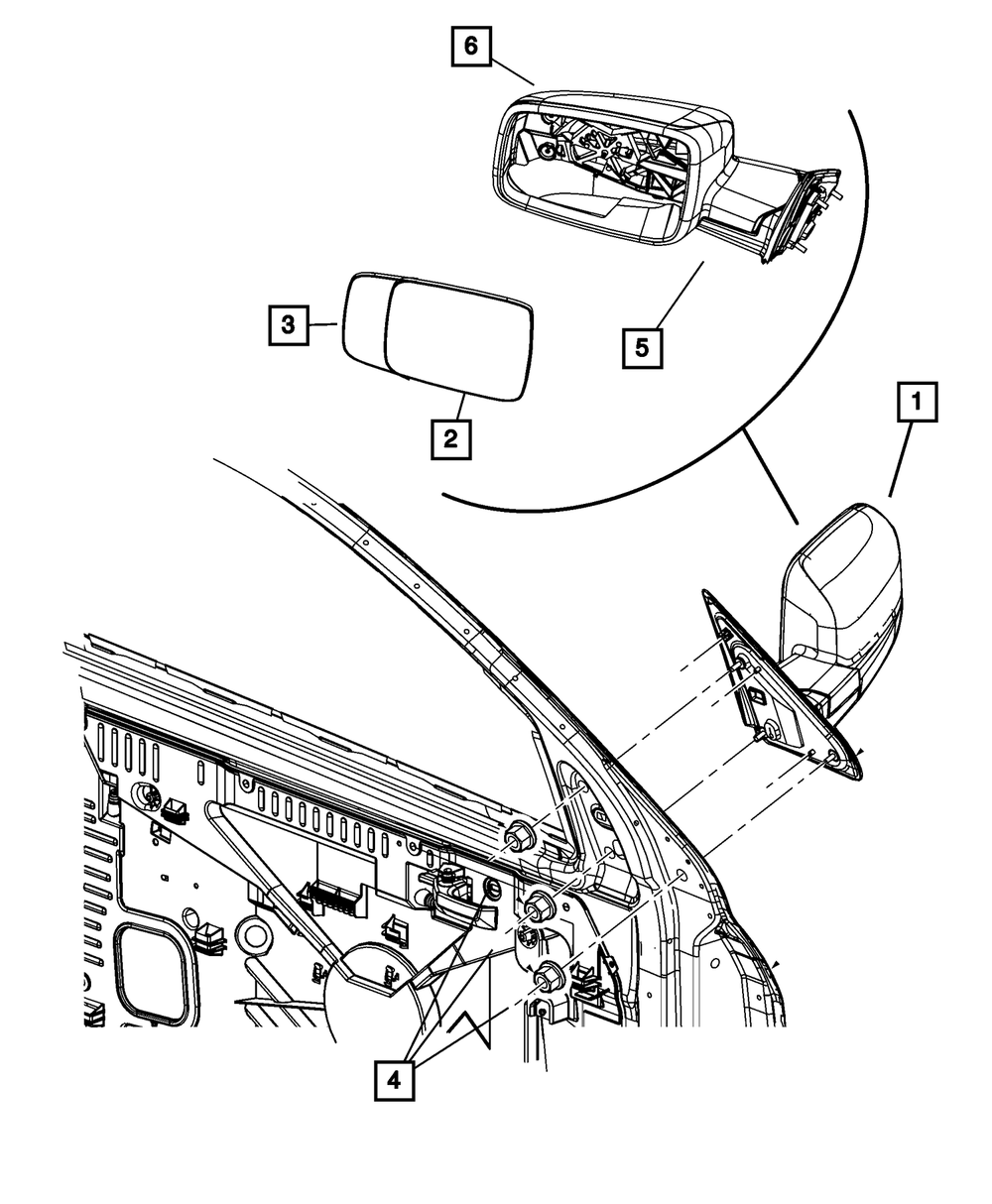 6
3
2
5
1
4