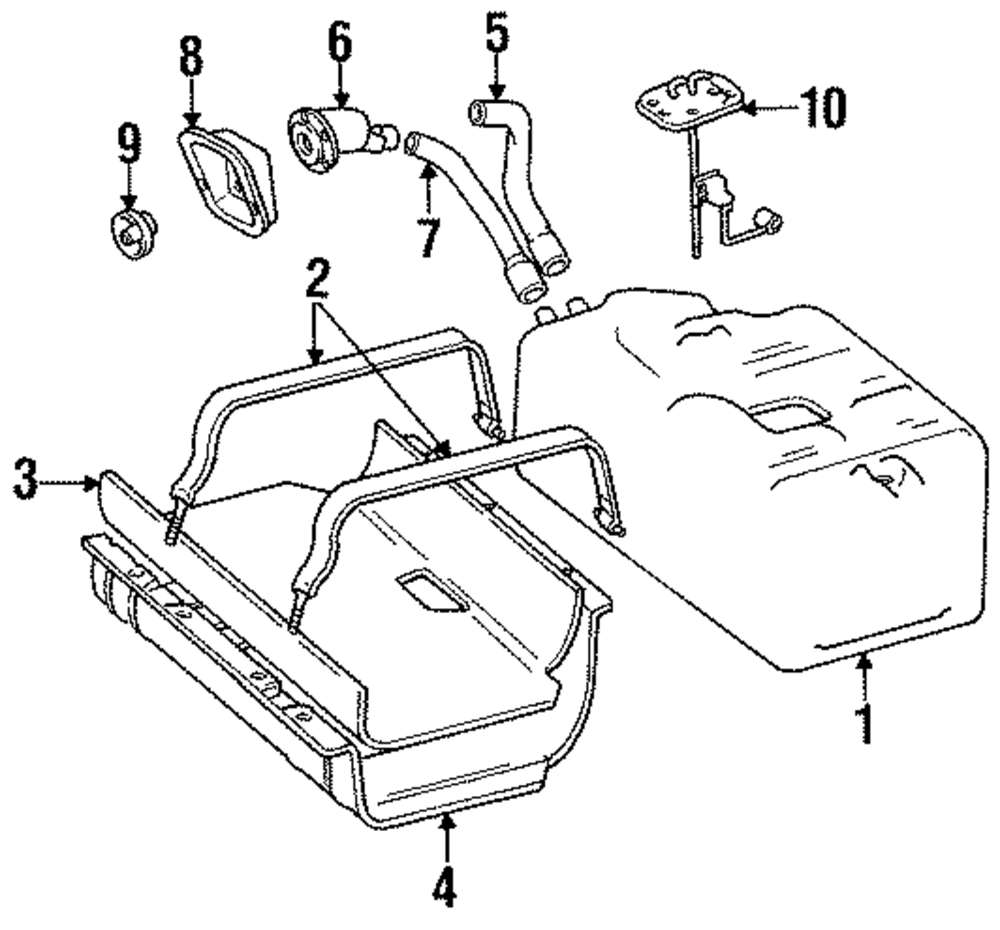 8
6
5
10
9
7
2
3
1
4