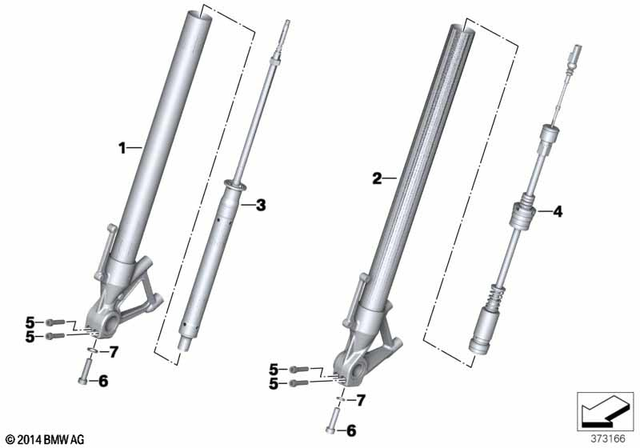 1
3
5
5
7
6
2
4
5
5
7
6
© 2014 BMW AG
373166