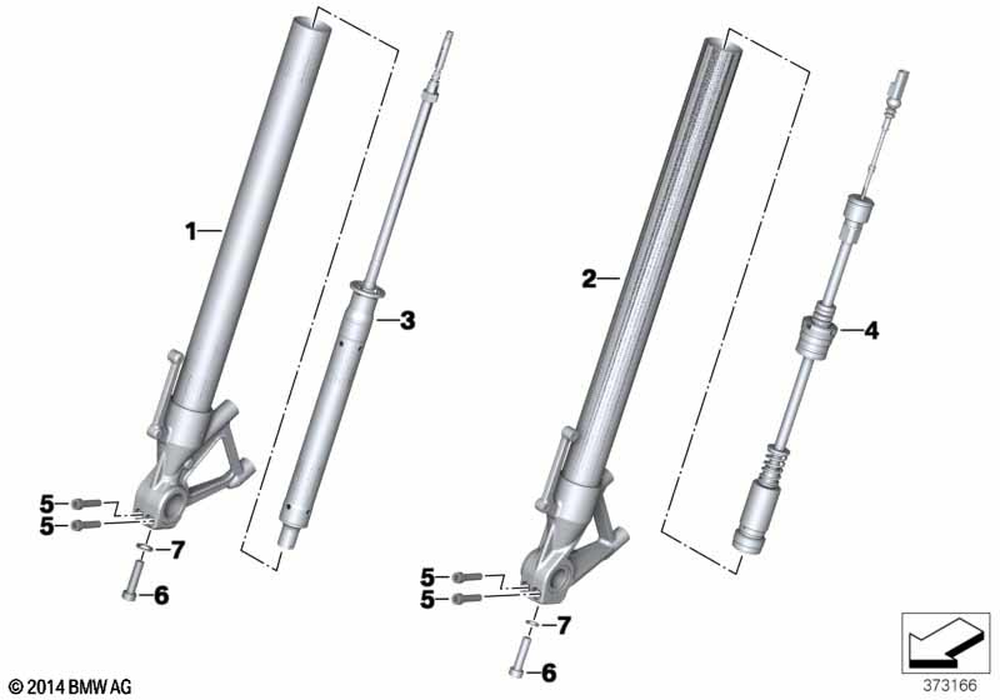 1
3
5
5
7
6
2
4
5
5
7
6
© 2014 BMW AG
373166