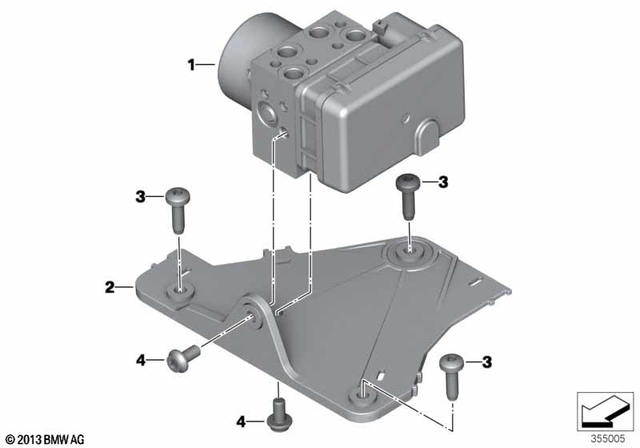 1
3
3
2
4
3
4
© 2013 BMW AG
355005