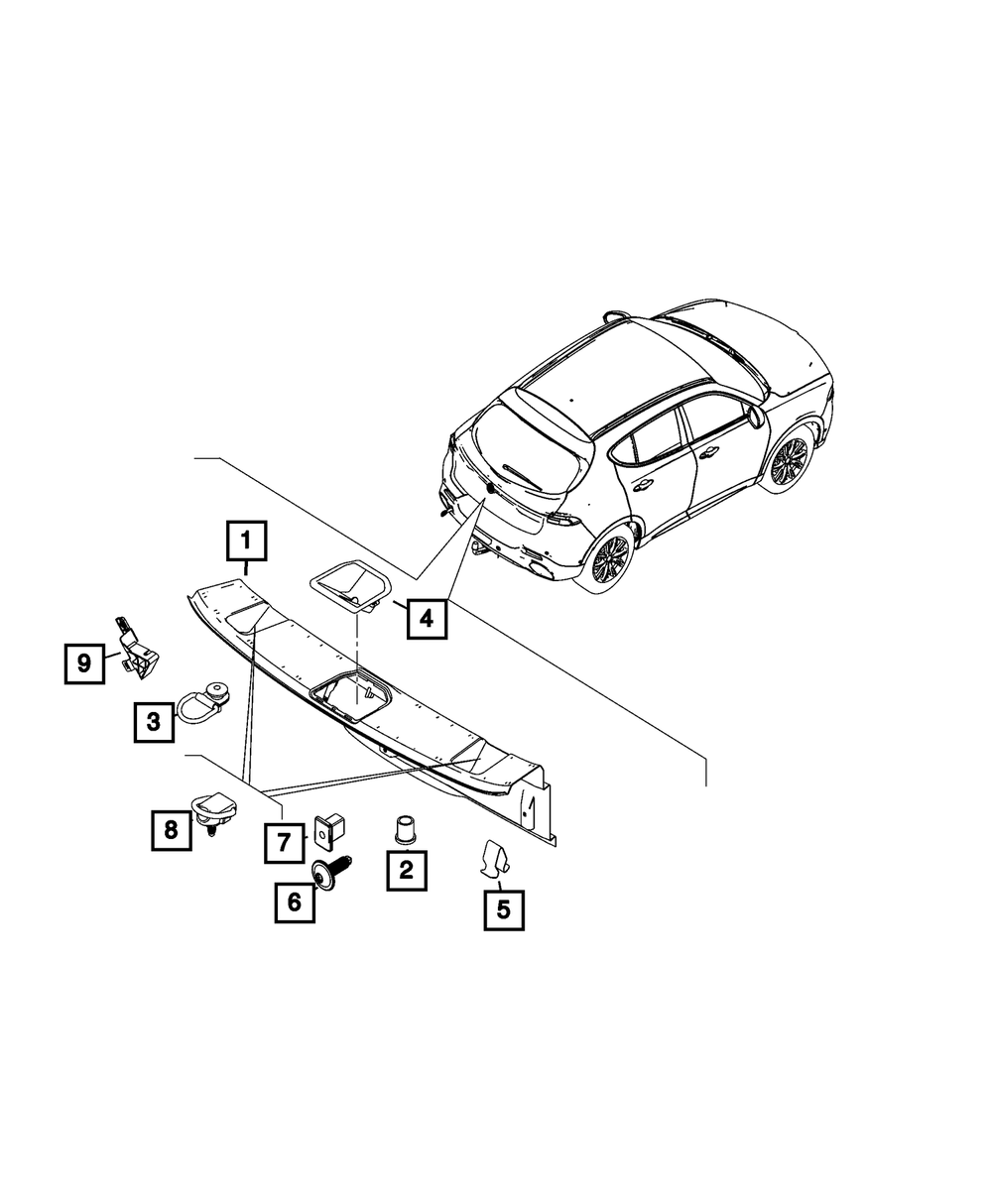 1
4
9
3
8
7
2
6
5