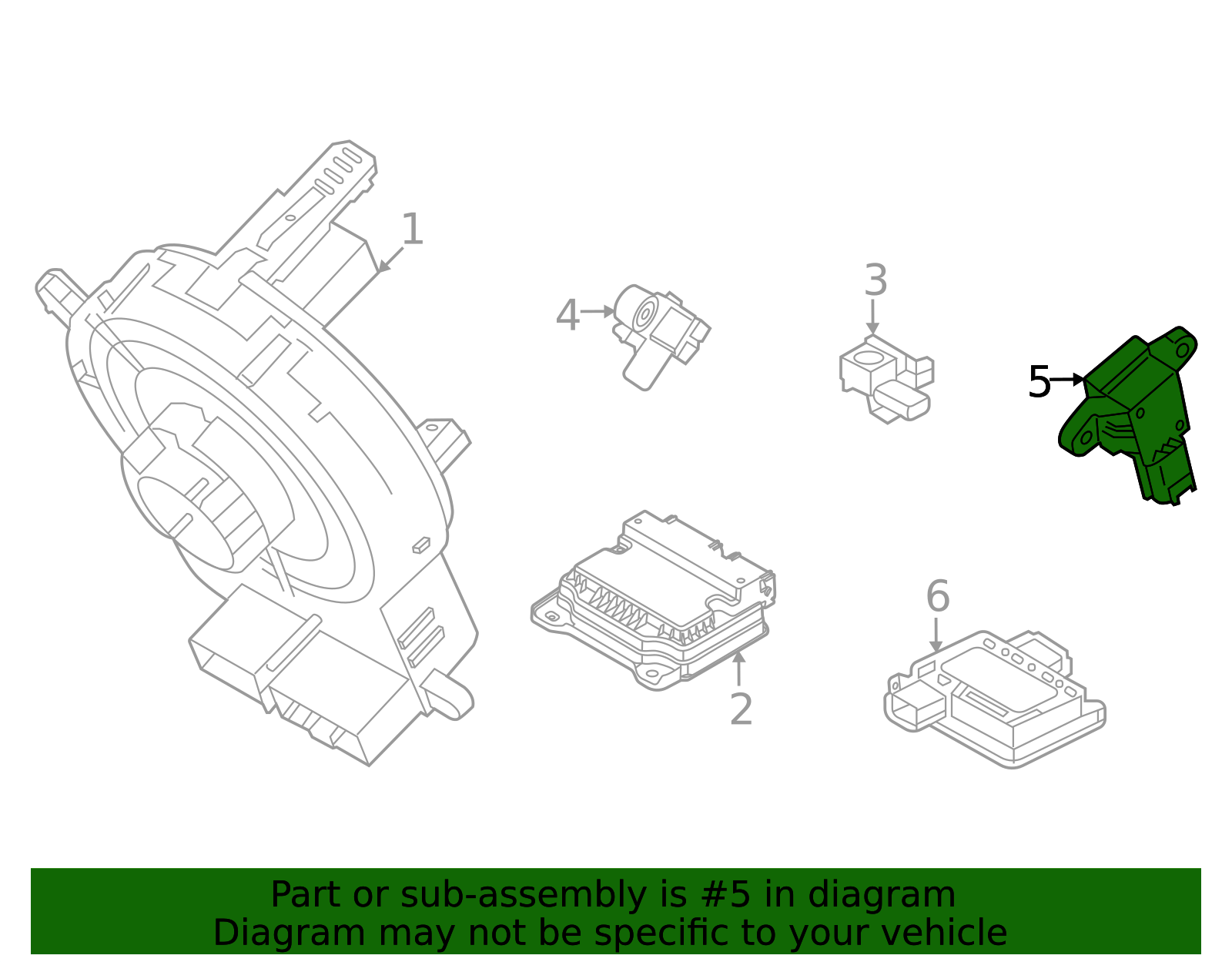 1
4
3
5
2
6
Part or sub-assembly is #5 in diagram
Diagram may not be specific to your vehicle