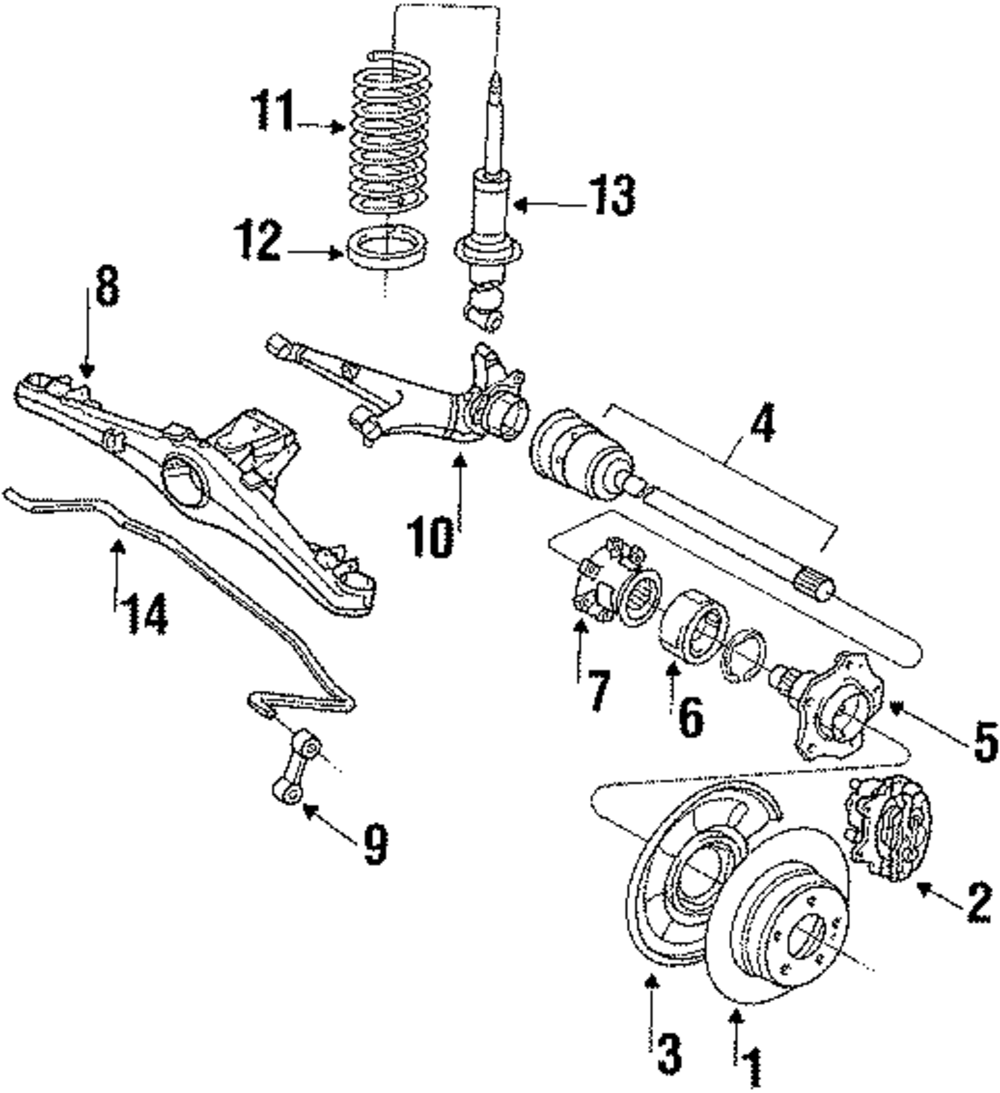 11
13
12
8
4
10
14
7
6
5
9
2
3
1