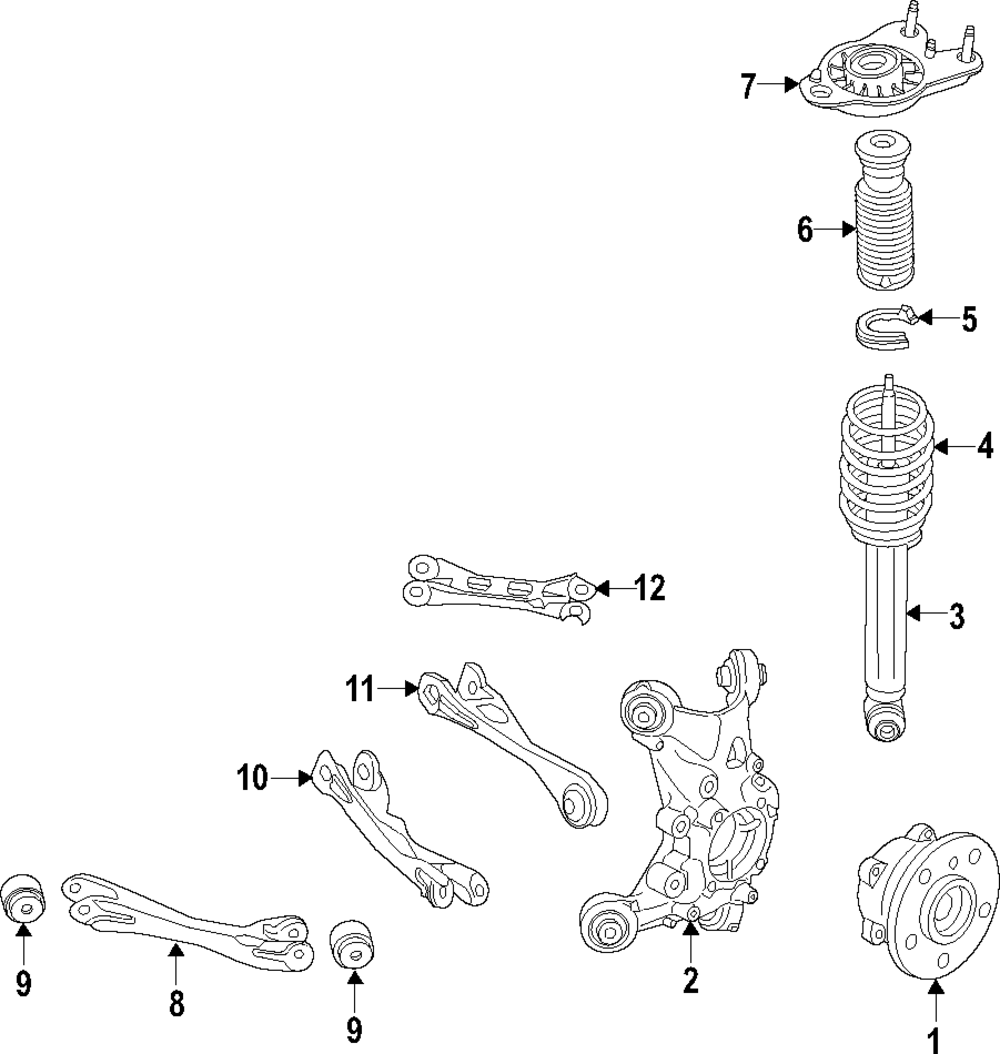 7
6
5
4
12
3
11
10
9
8
9
2
1