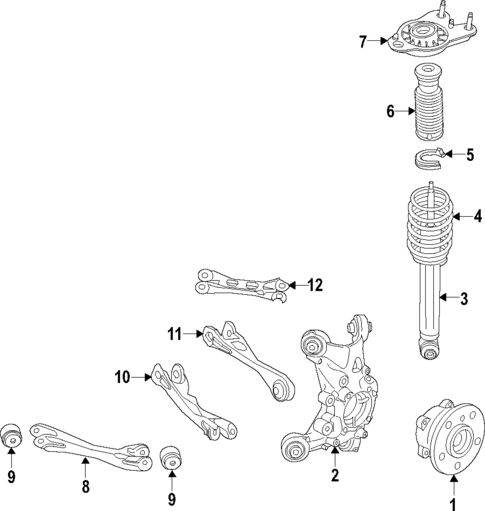 7
6
5
4
12
3
11
10
9
8
9
2
1