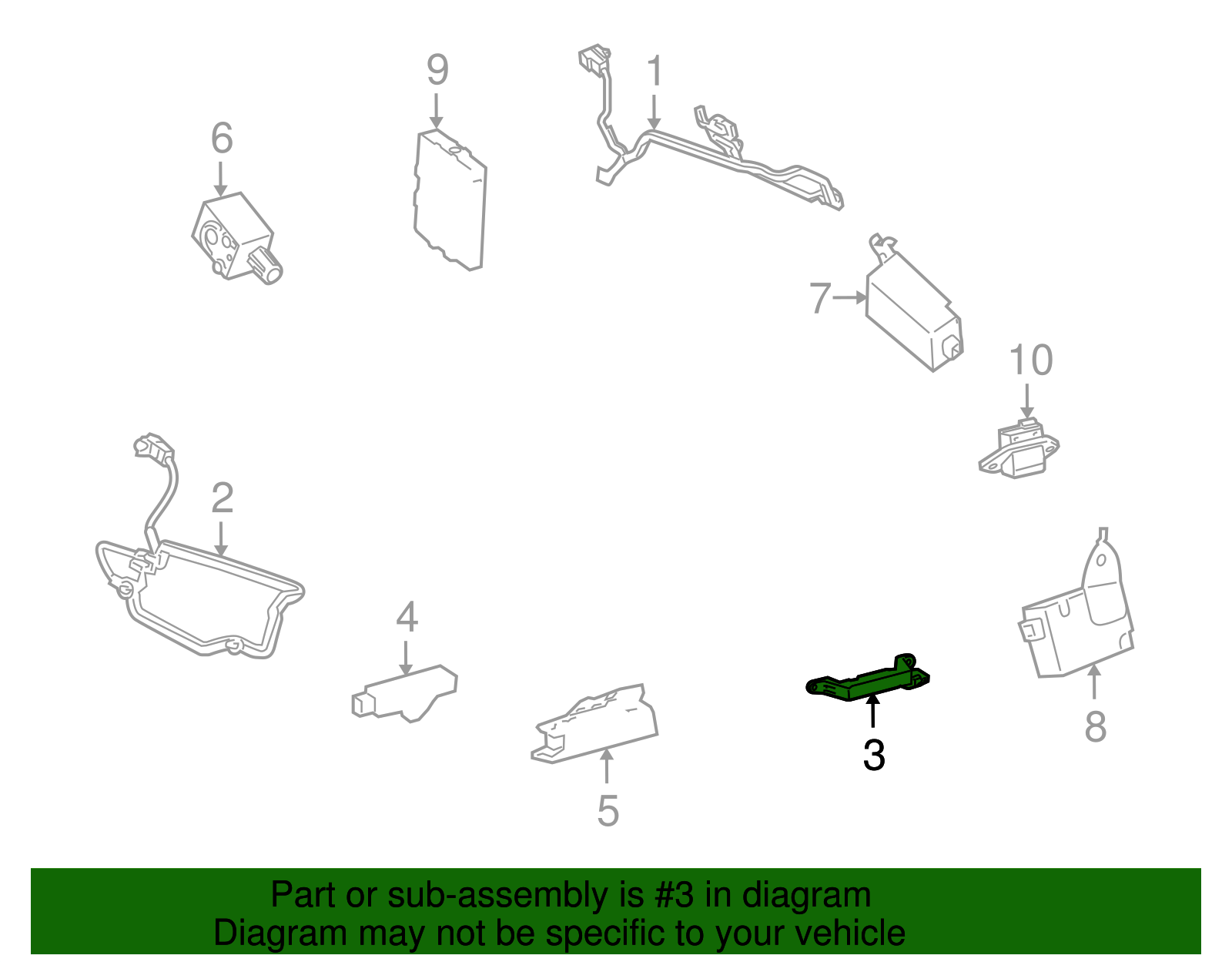 9
1
6
7
10
2
4
5
3
8

Part or sub-assembly is #3 in diagram
Diagram may not be specific to your vehicle