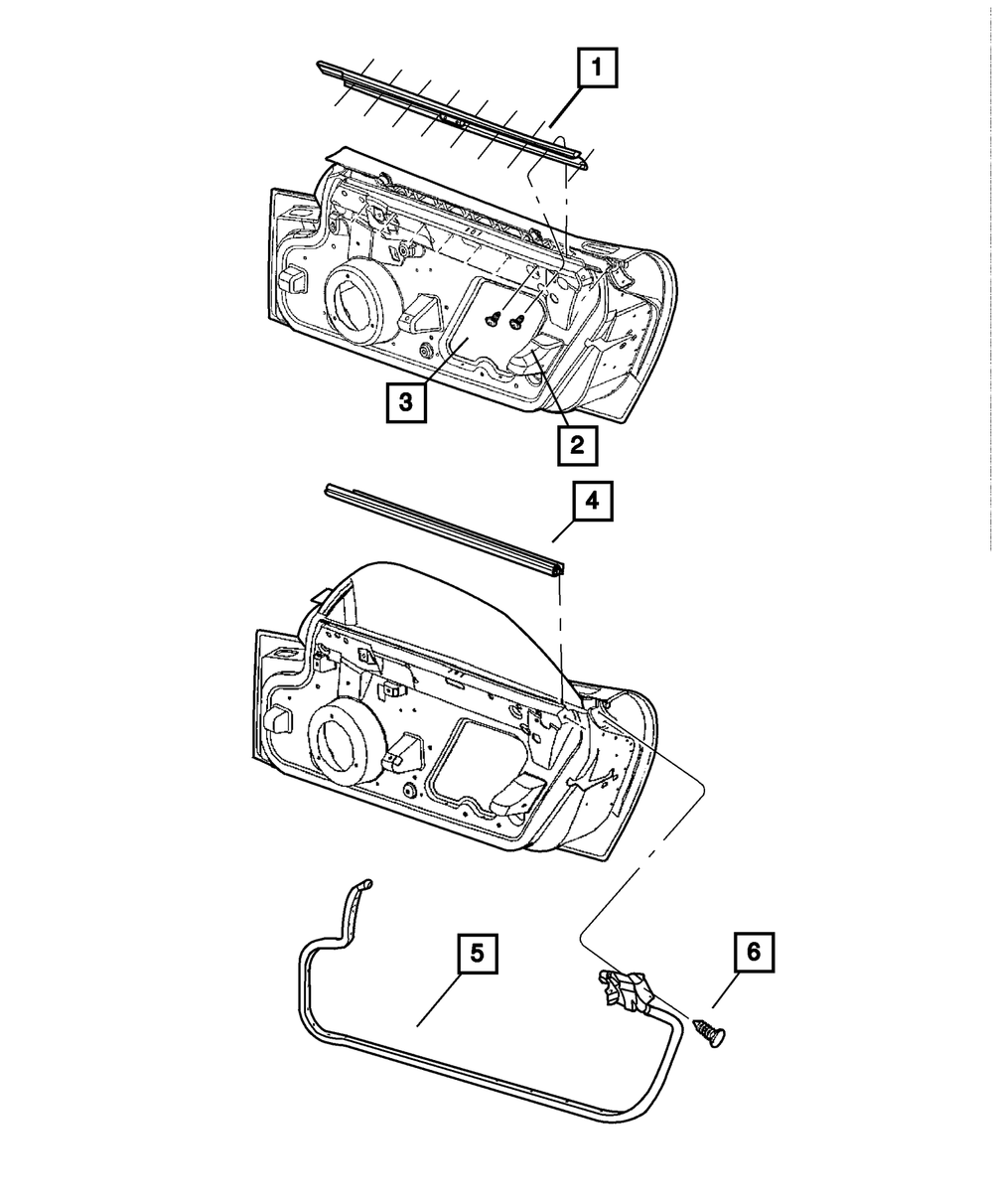 1
3
2
4
5
6