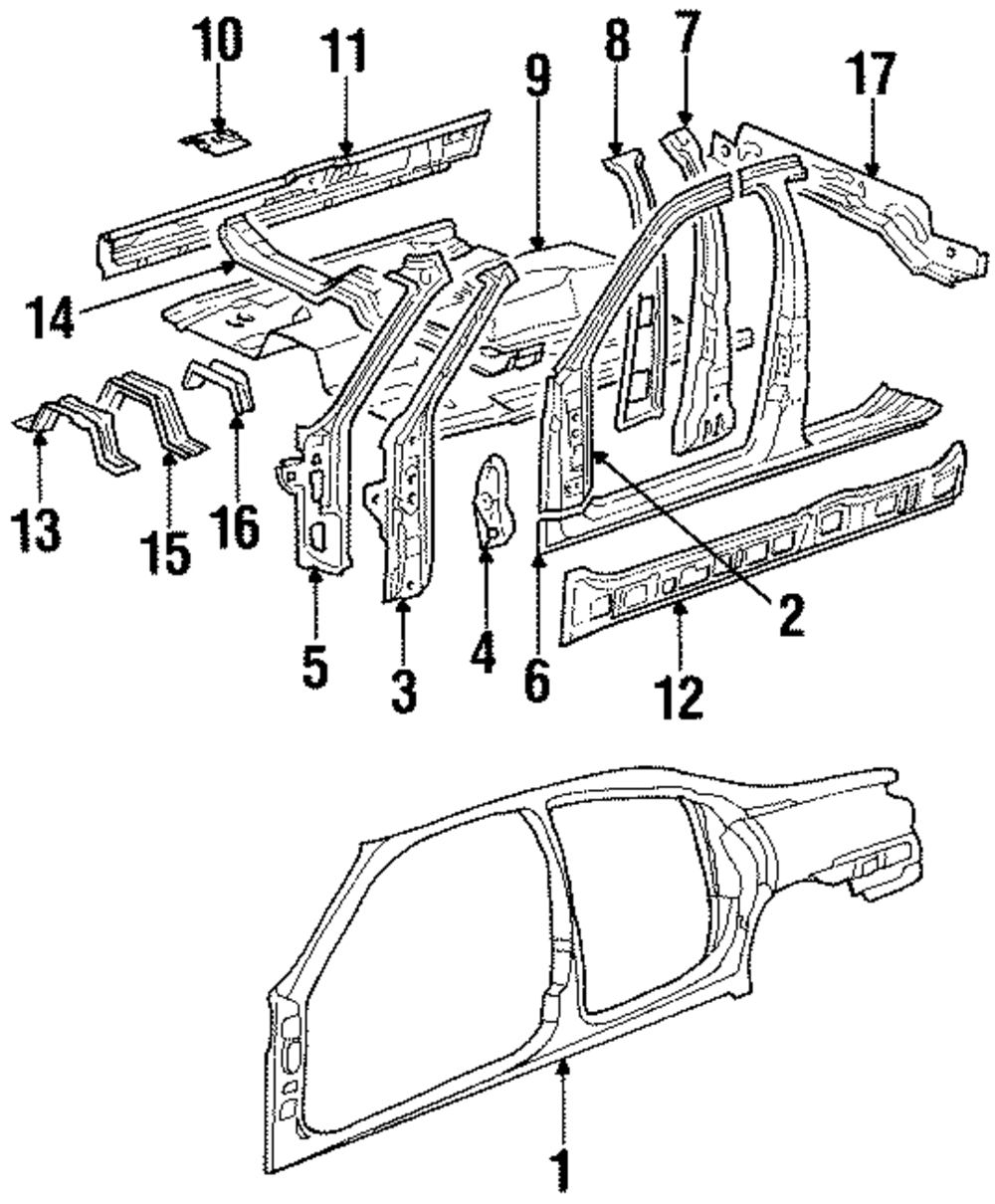 10
11
9
8
7
17
14
13
15
16
5
3
4
6
2
12
1