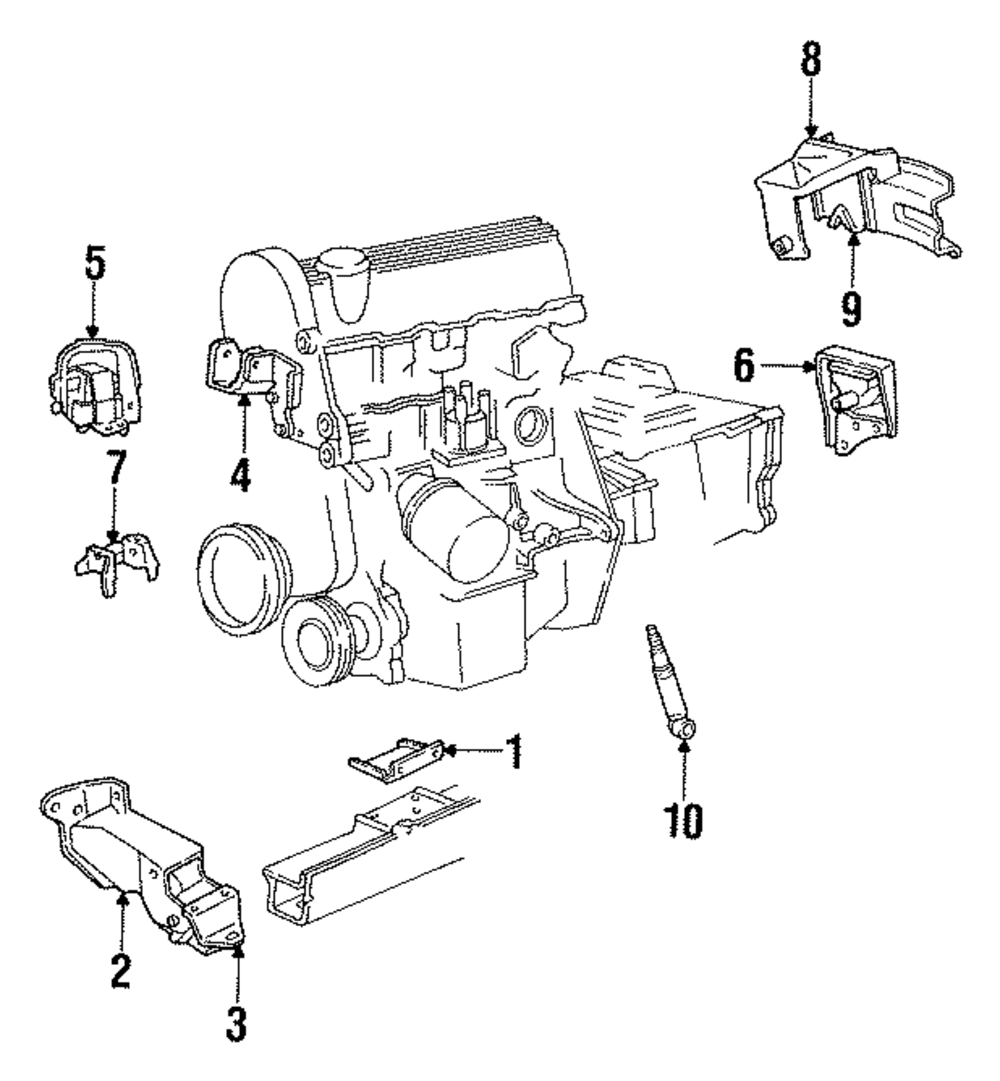 8
5
9
6
4
7
1
10
2
3