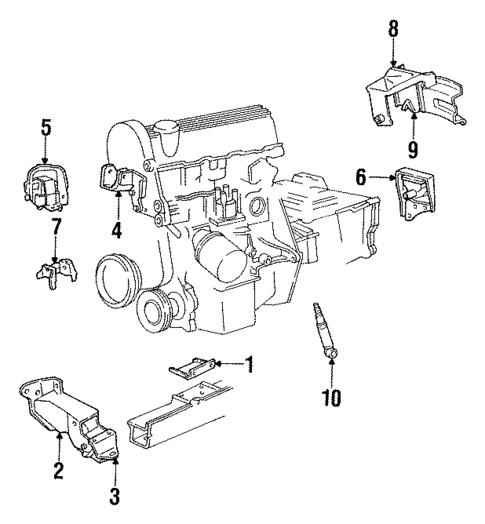 8
5
9
6
4
7
1
10
2
3