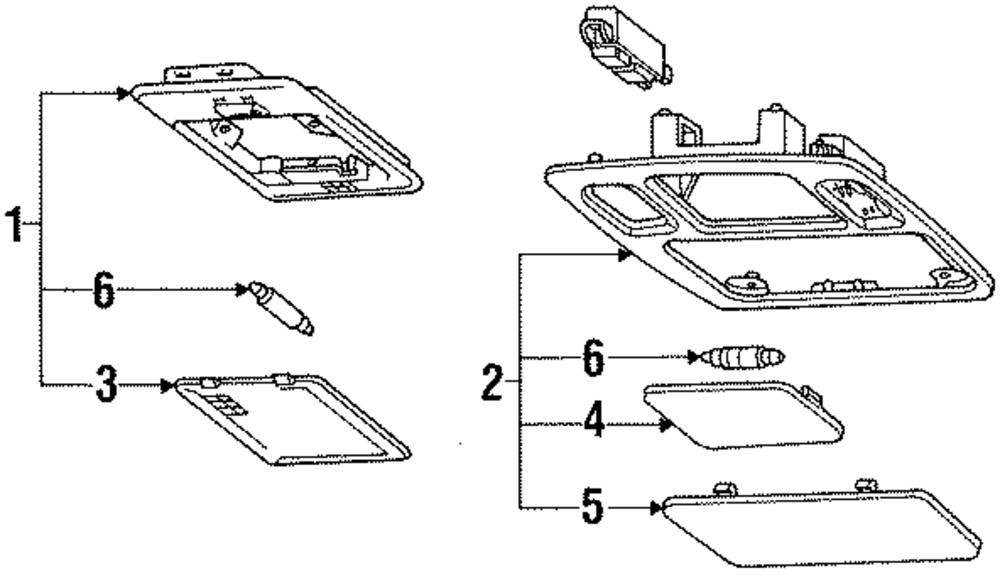 1
6
3
2
6
4
5