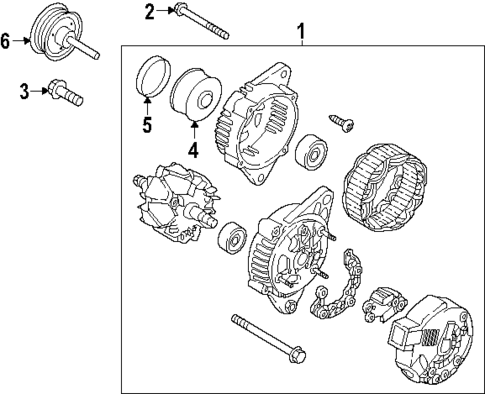 6
2
1
3
5
4