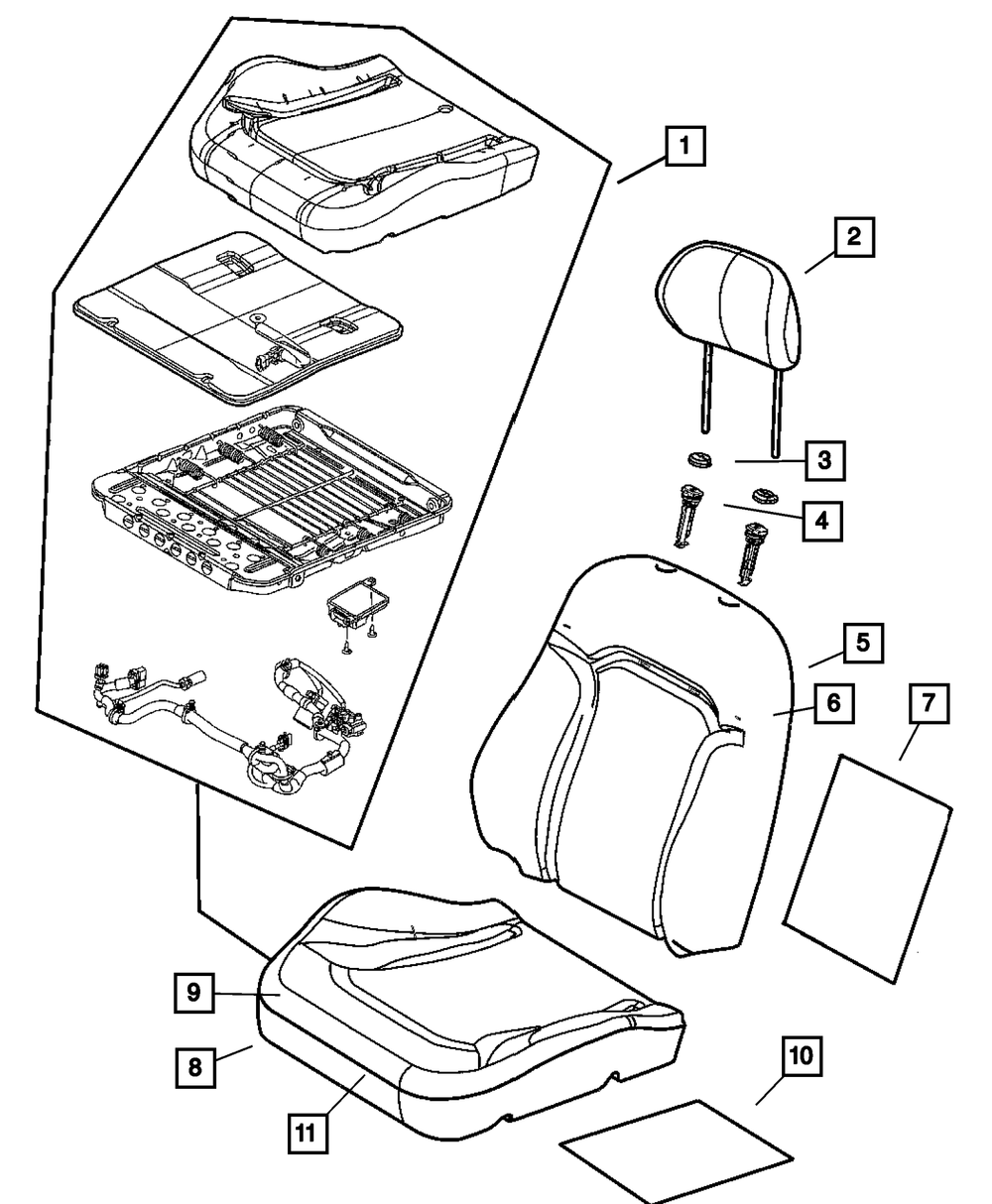 1
2
3
4
5
6
7
9
8
11
10