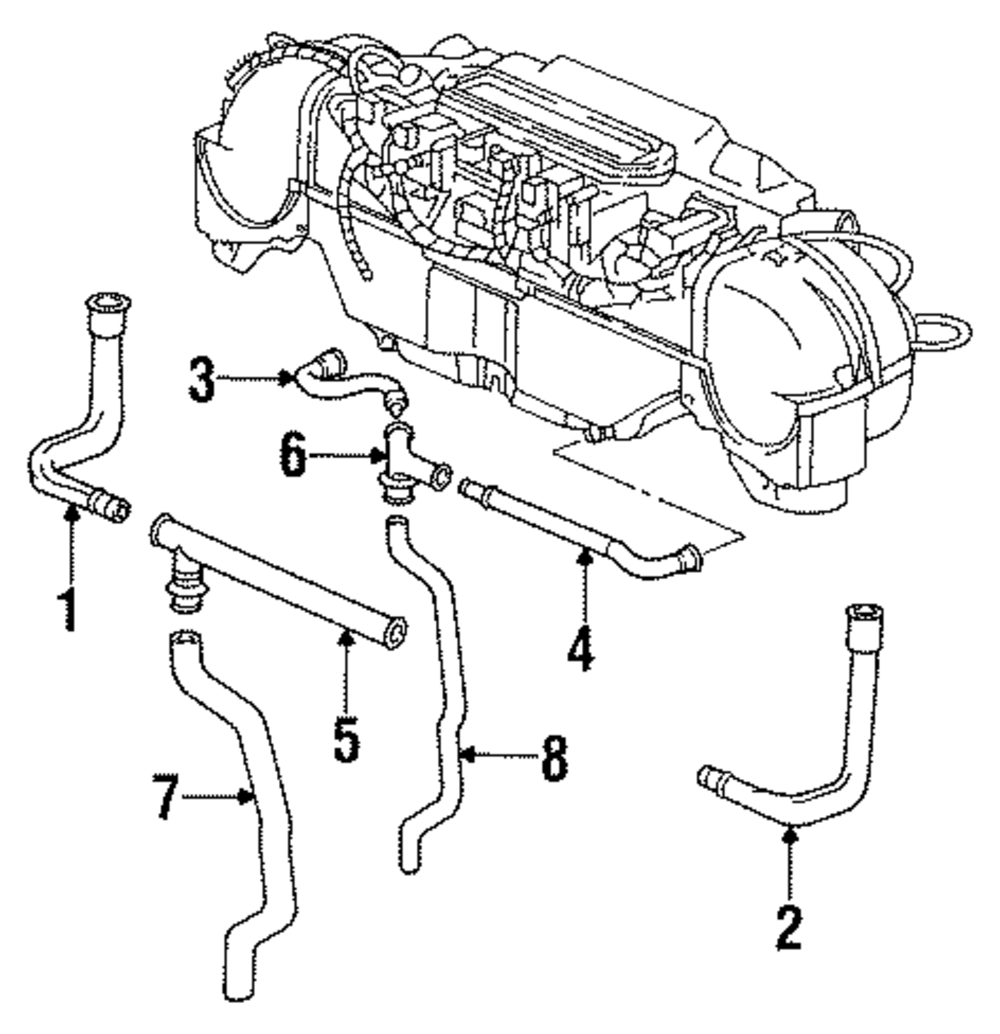 3
6
1
4
5
8
7
2