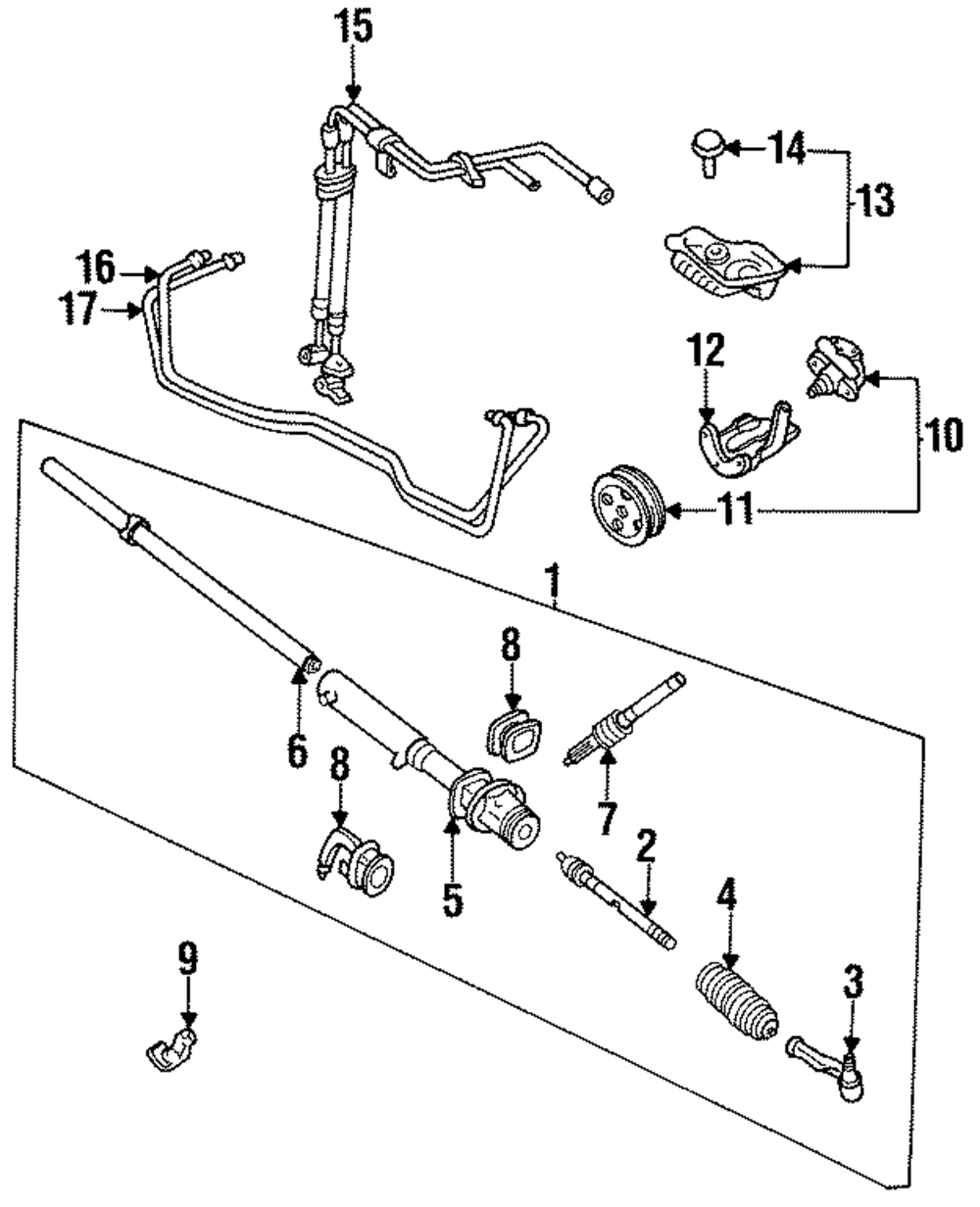 15
14
13
16
17
12
10
11
1
8
6
7
8
5
2
4
9
3