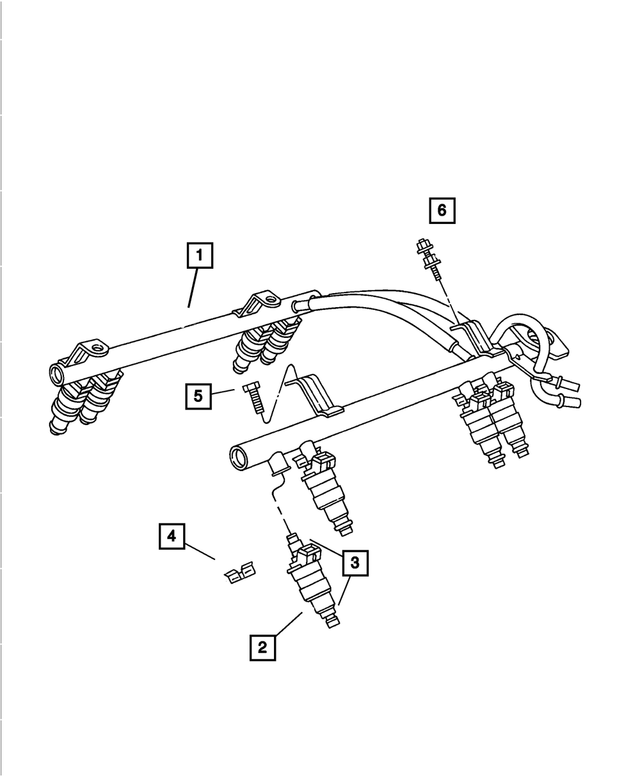 6
1
5
4
3
2