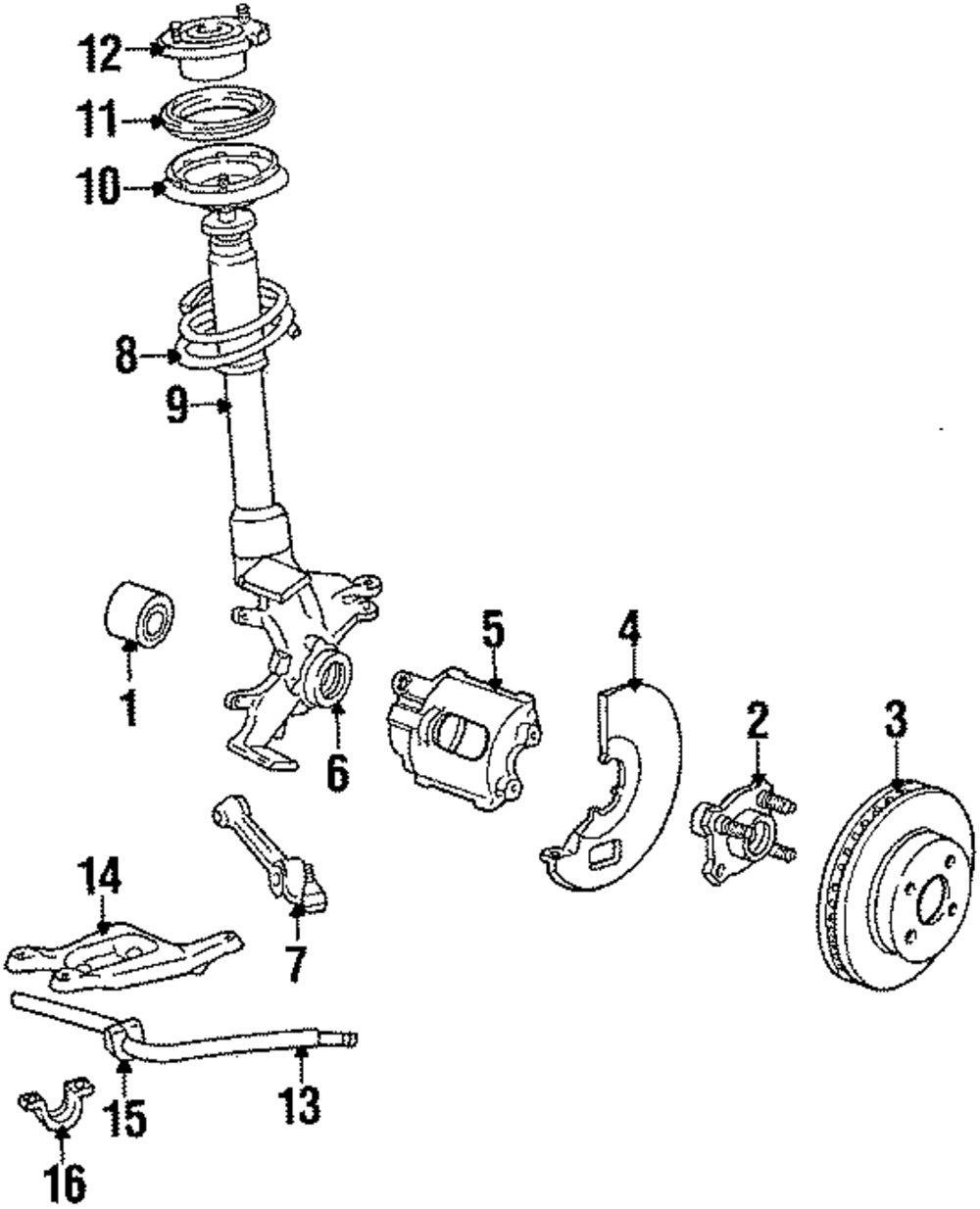 12
11
10
8
9
1
6
5
4
2
3
14
7
15
13
16