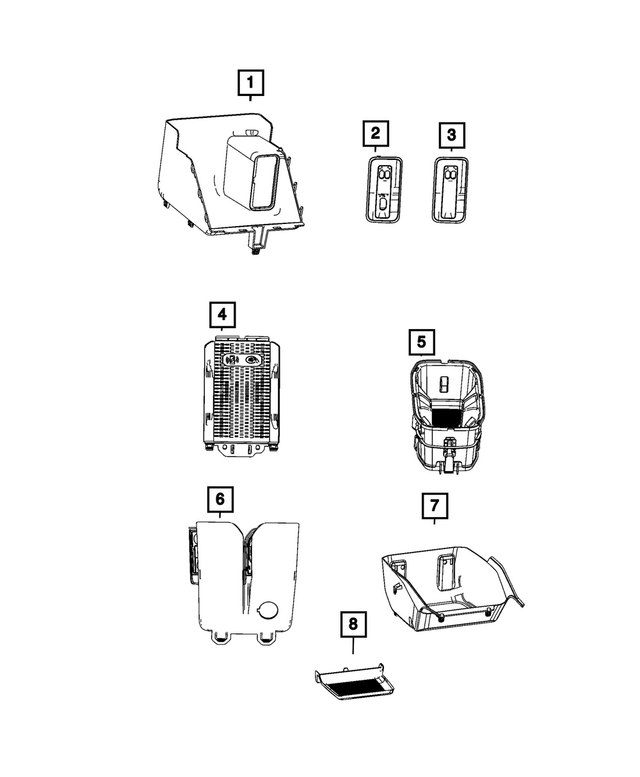 1
2
3
4
5
6
7
8