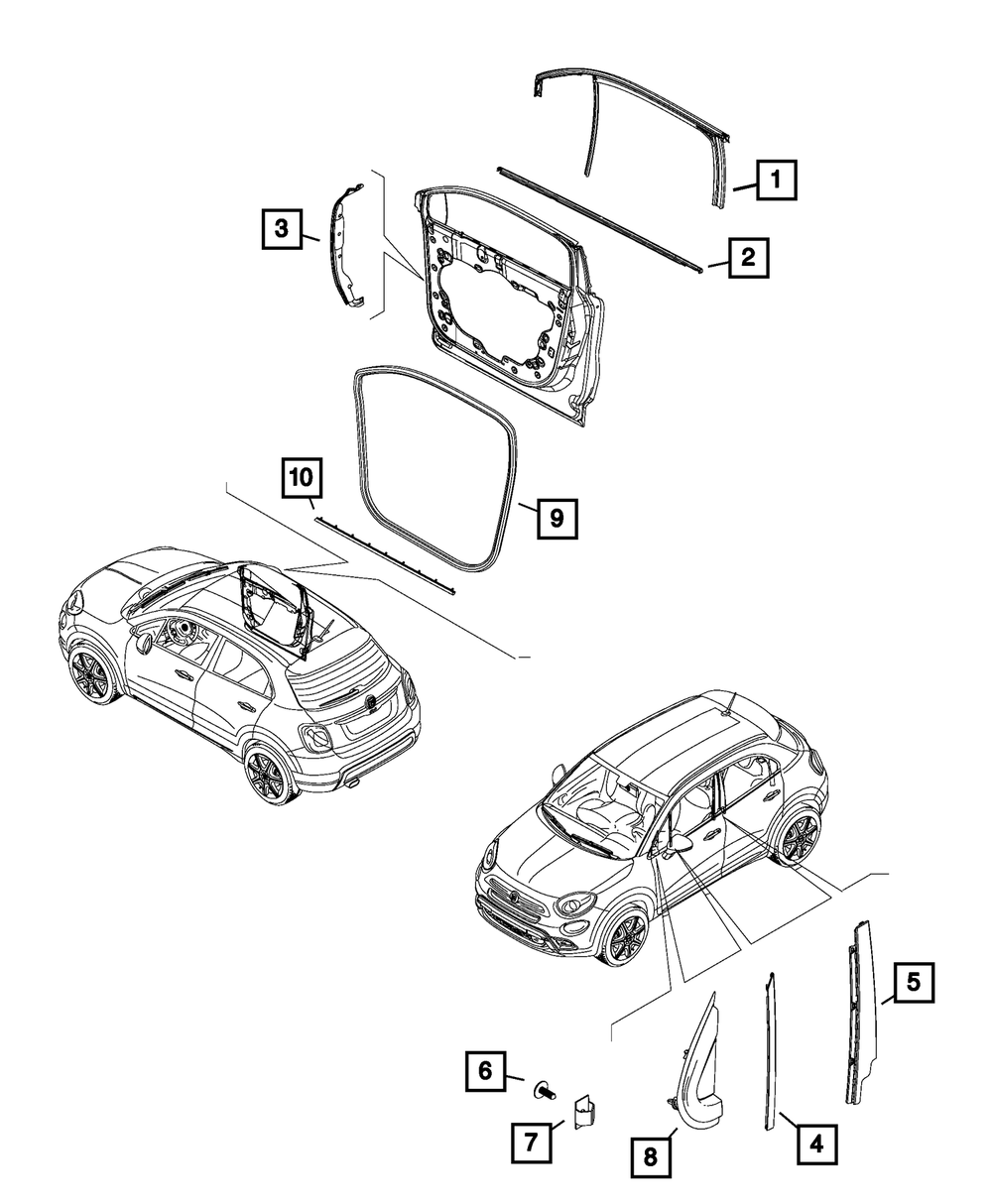 1
3
2
10
9
5
6
7
8
4