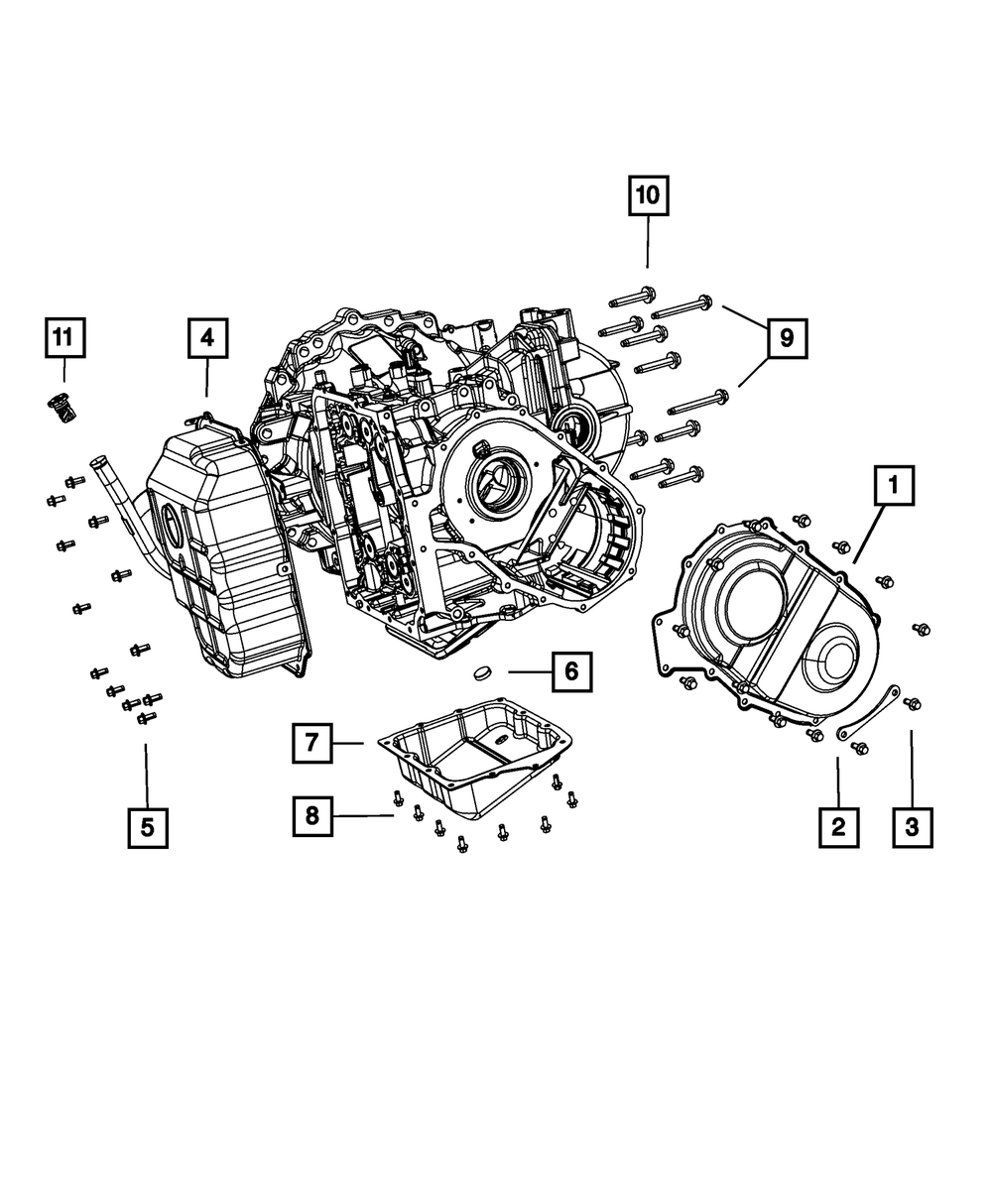 10

11

4

9

1

6

7

8

5

2

3