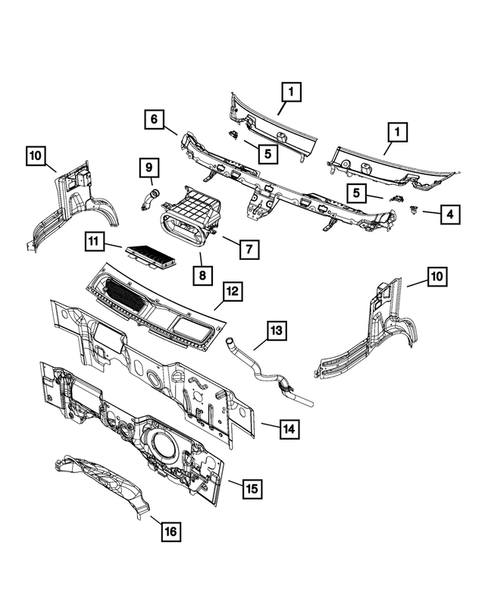 1
6
1
10
5
9
5
4
11
7
8
10
12
13
14
15
16