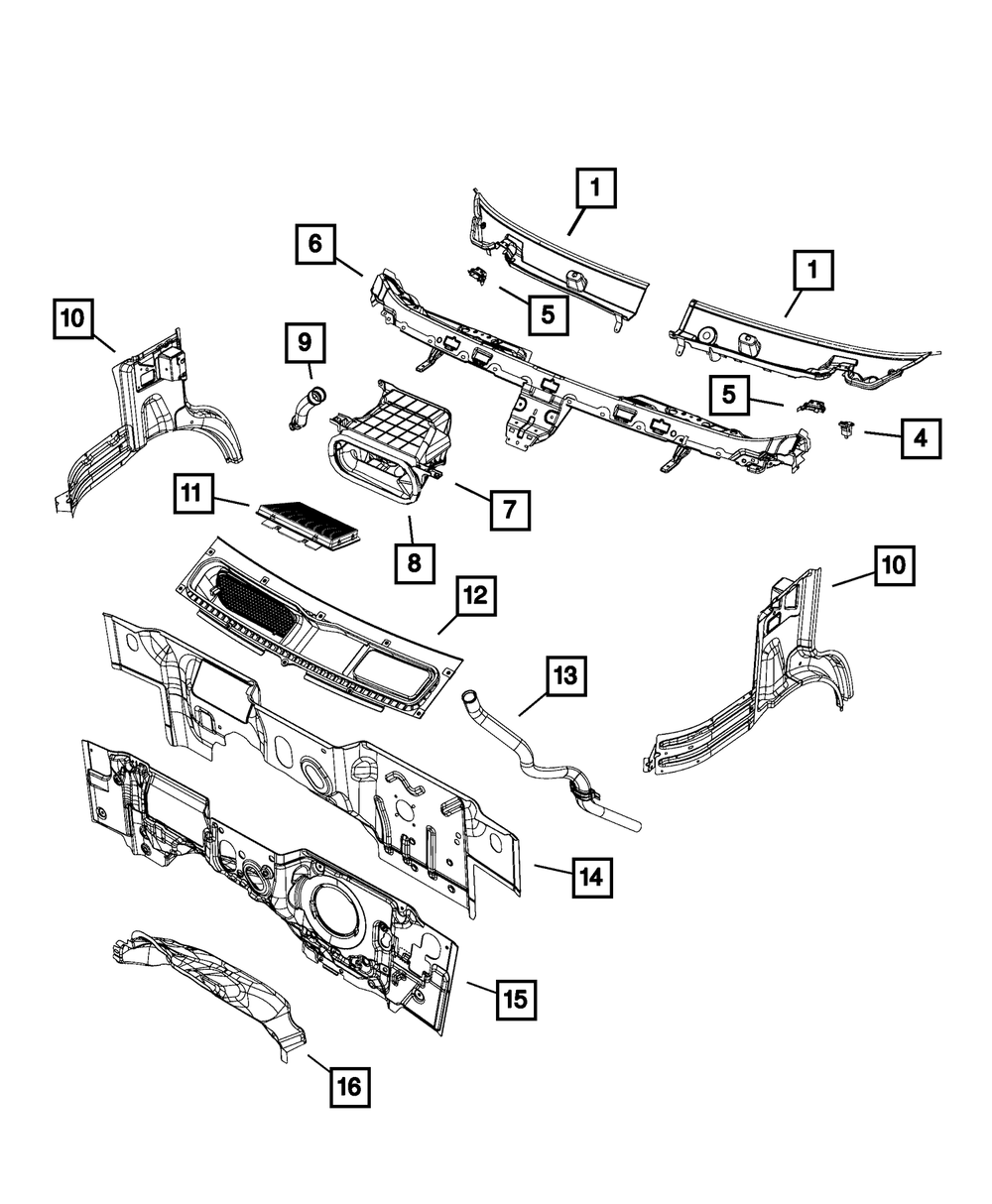 1
6
1
5
10
9
5
4
11
7
8
10
12
13
14
15
16