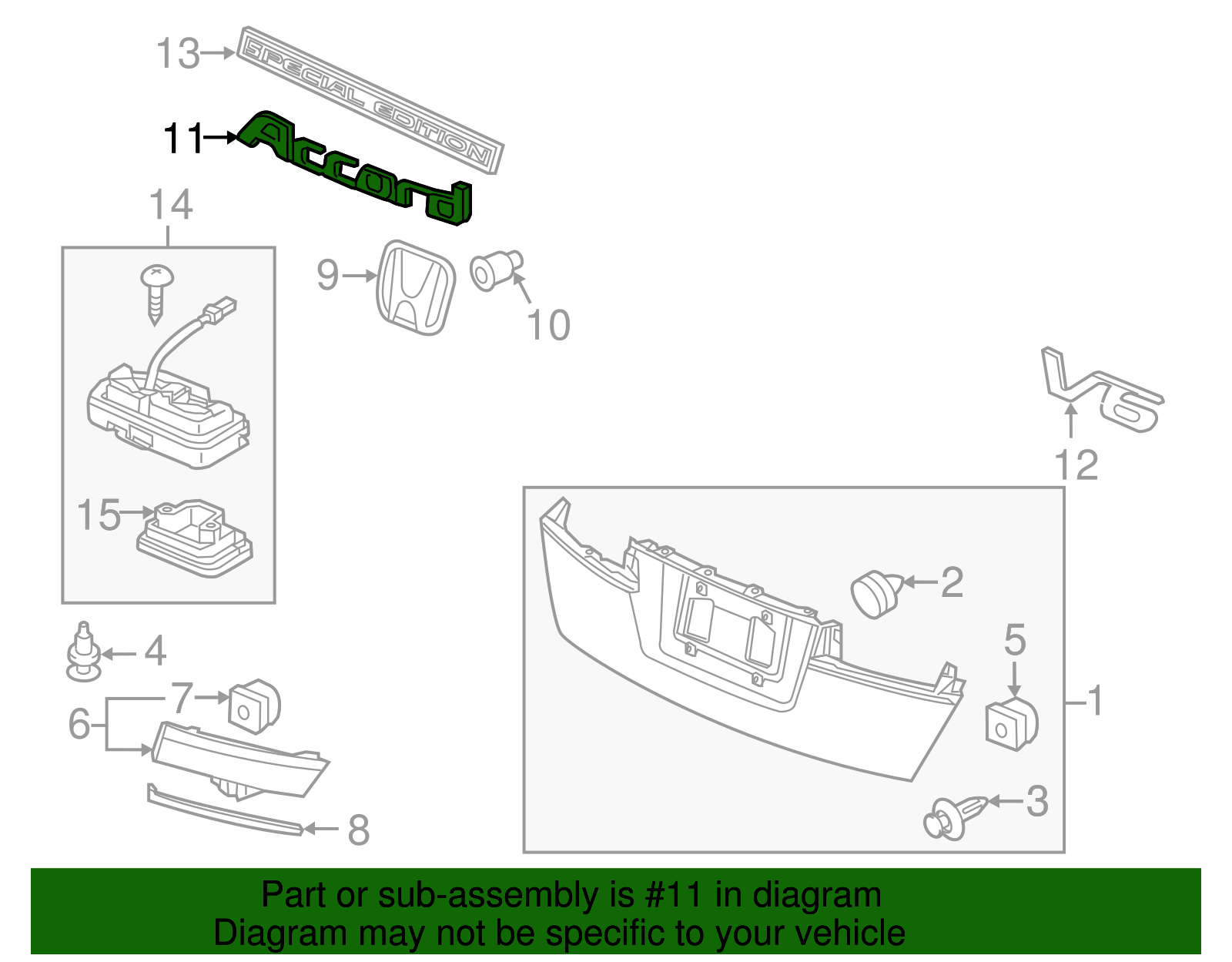 13
SPECIAL EDITION
11
Accord
14
9
10
V6
12
15
2
5
1
4
7
6
3
8

Part or sub-assembly is #11 in diagram
Diagram may not be specific to your vehicle