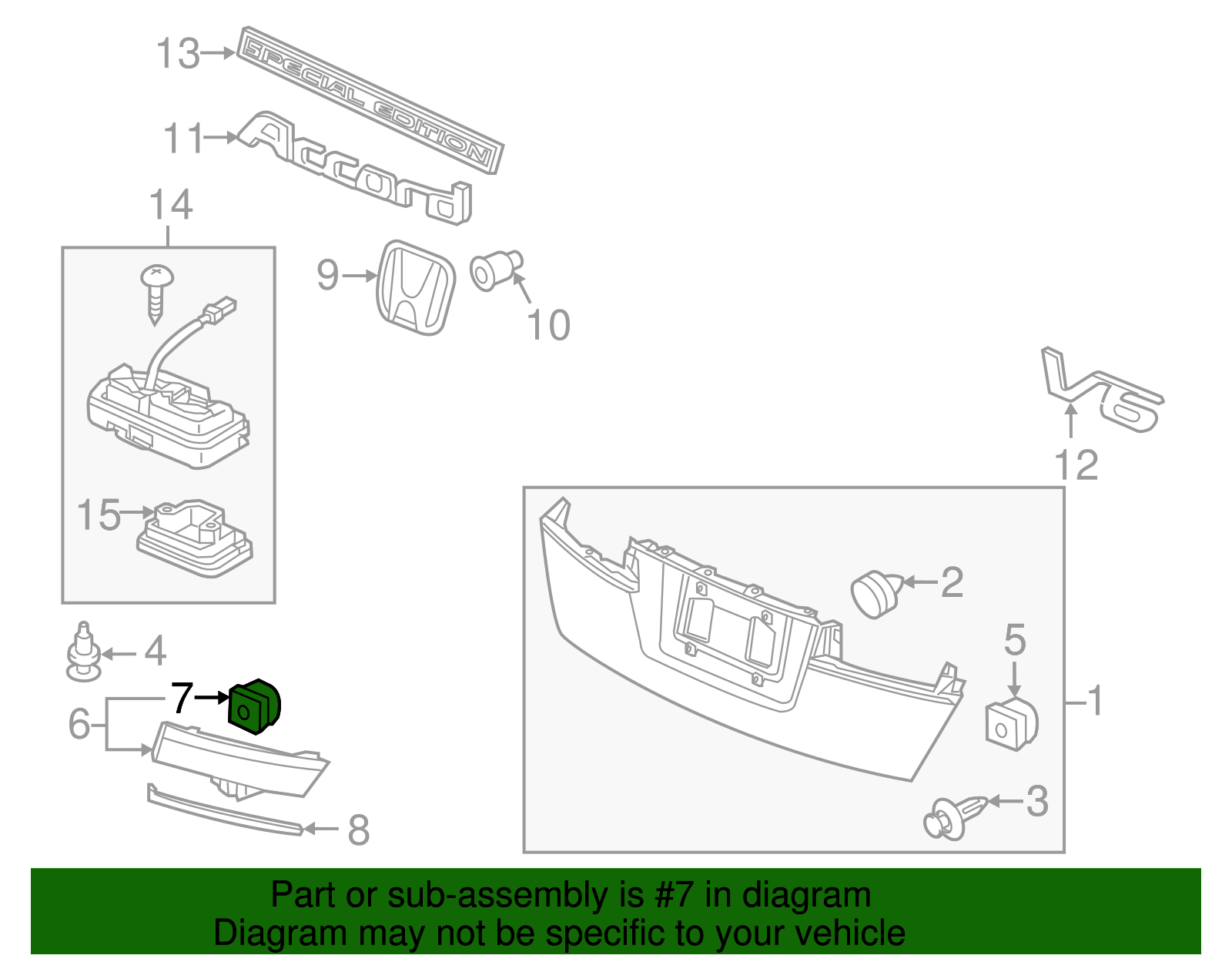 13
SPECIAL EDITION
11
Accord
14
9
10
V6
12
15
2
5
1
4
7
6
3
8

Part or sub-assembly is #7 in diagram
Diagram may not be specific to your vehicle